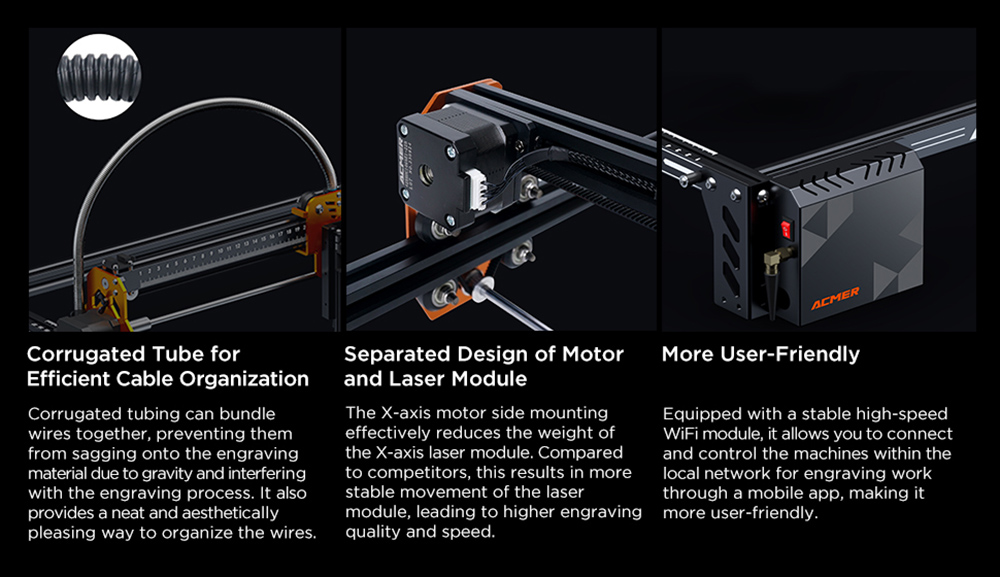 ACMER

ACMER

Corrugated Tube for Efficient Cable Organization

Corrugated tubing can bundle wires together, preventing them from sagging onto the engraving material due to gravity and interfering with the engraving process. It also provides a neat and aesthetically pleasing way to organize the wires.

Separated Design of Motor and Laser Module

The X-axis motor side mounting effectively reduces the weight of the X-axis laser module. Compared to competitors, this results in more stable movement of the laser module, leading to higher engraving quality and speed.

More User-Friendly

Equipped with a stable high-speed WiFi module, it allows you to connect and control the machines within the local network for engraving work through a mobile app, making it more user-friendly.