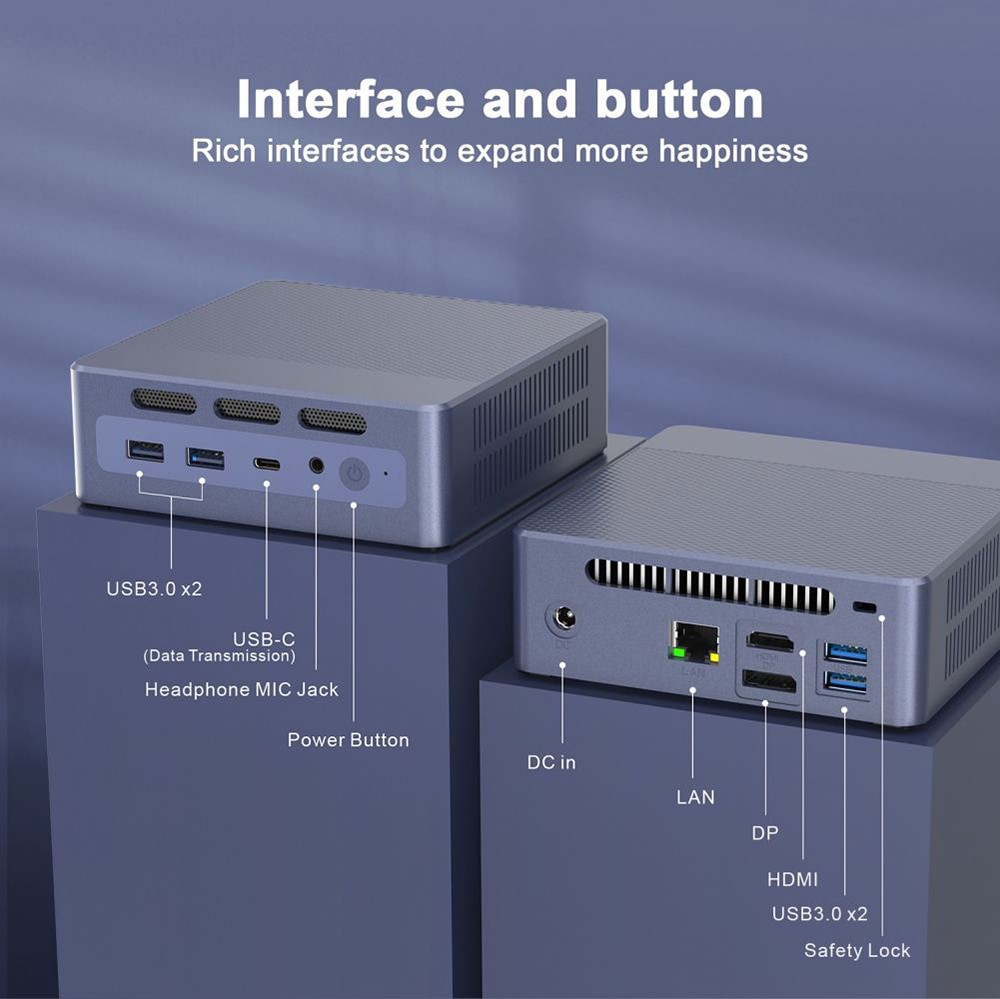 Interface and button
Rich interfaces to expand more happiness

USB3.0 x2

USB-C
(Data Transmission)

Headphone MIC Jack

Power Button

DC

LAN

DC in

LAN

DP

HDMI

USB3.0 x2

Safety Lock