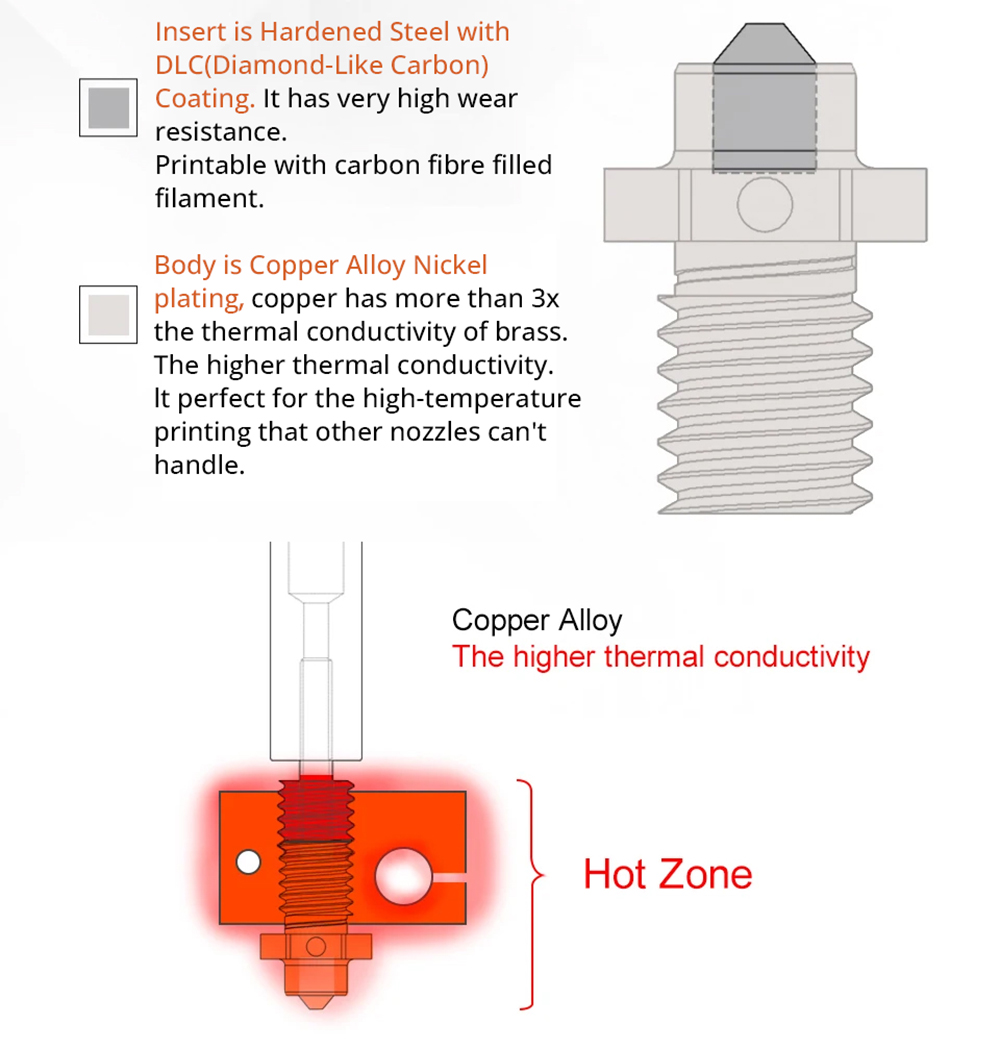 Insert is Hardened Steel with DLC(Diamond-Like Carbon) Coating. It has very high wear resistance.
Printable with carbon fibre filled filament.

Body is Copper Alloy Nickel plating, copper has more than 3x the thermal conductivity of brass.
The higher thermal conductivity.
It perfect for the high-temperature printing that other nozzles can't handle.

Copper Alloy
The higher thermal conductivity

Hot Zone