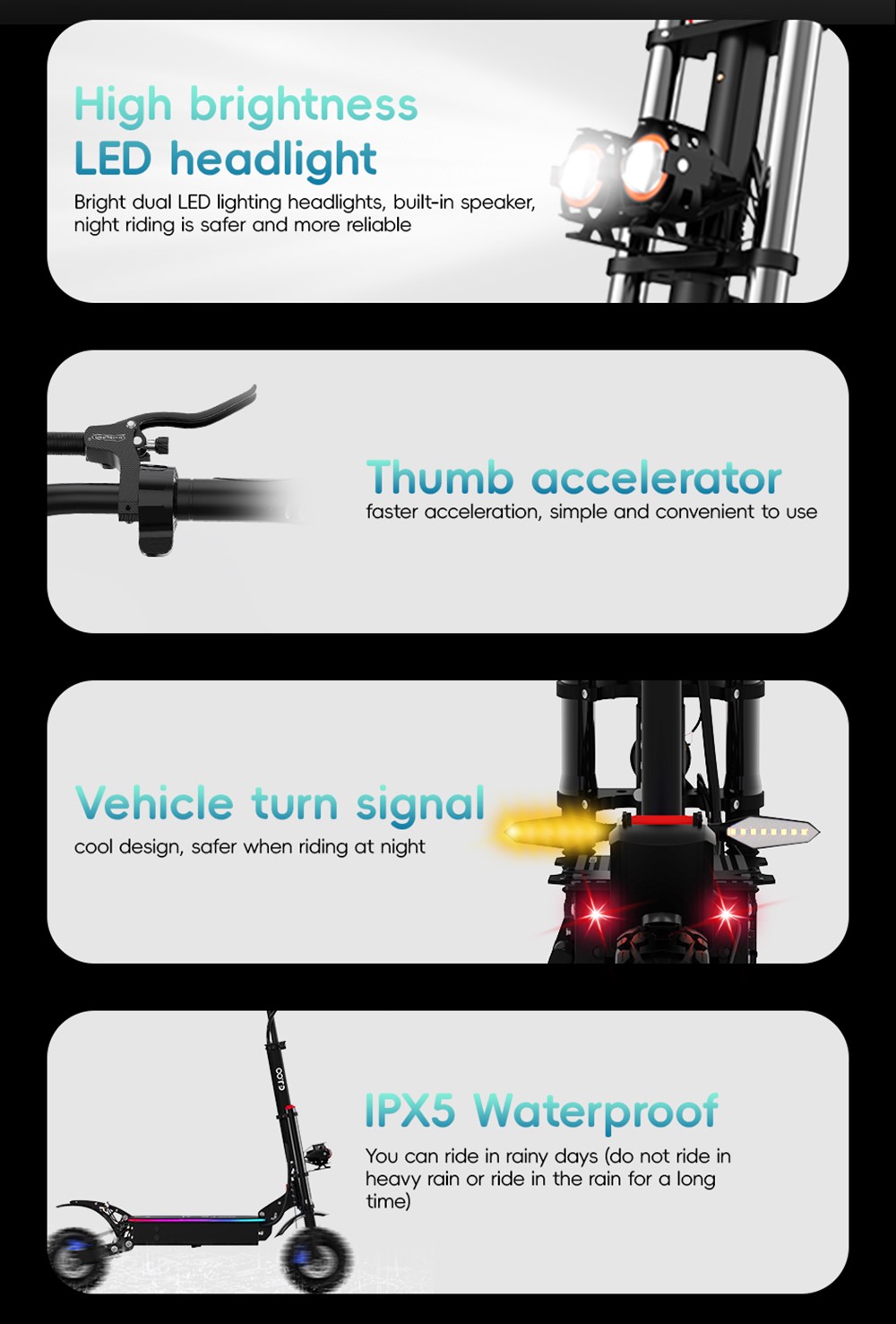 High brightness
LED headlight

Bright dual LED lighting headlights, built-in speaker, night riding is safer and more reliable

Thumb accelerator

faster acceleration, simple and convenient to use

Vehicle turn signal

cool design, safer when riding at night

OOTD

IPX5 Waterproof

You can ride in rainy days (do not ride in heavy rain or ride in the rain for a long time)