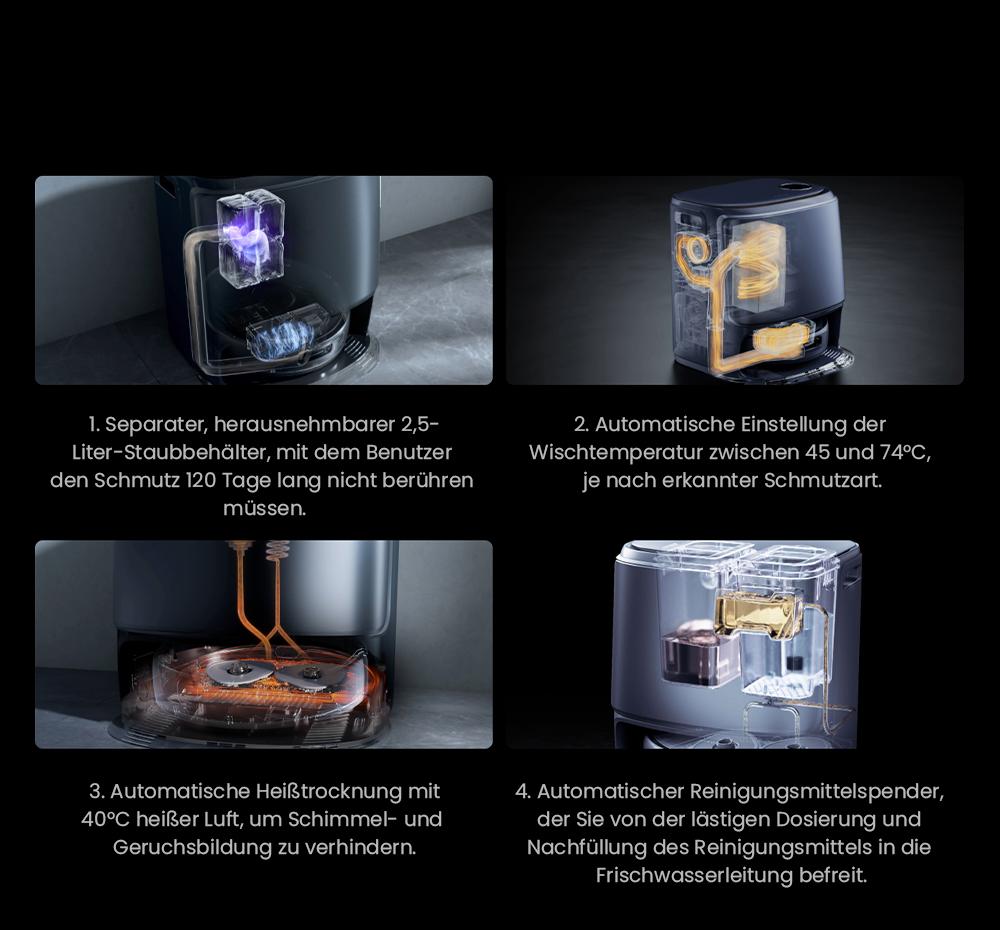 1. Separater, herausnehmbarer 2,5-Liter-Staubbehälter, mit dem Benutzer den Schmutz 120 Tage lang nicht berühren müssen.

2. Automatische Einstellung der Wischtemperatur zwischen 45 und 74°C, je nach erkannter Schmutzart.

3. Automatische Heißtrocknung mit 40°C heißer Luft, um Schimmel- und Geruchsbildung zu verhindern.

4. Automatischer Reinigungsmittelspender, der Sie von der lästigen Dosierung und Nachfüllung des Reinigungsmittels in die Frischwasserleitung befreit.