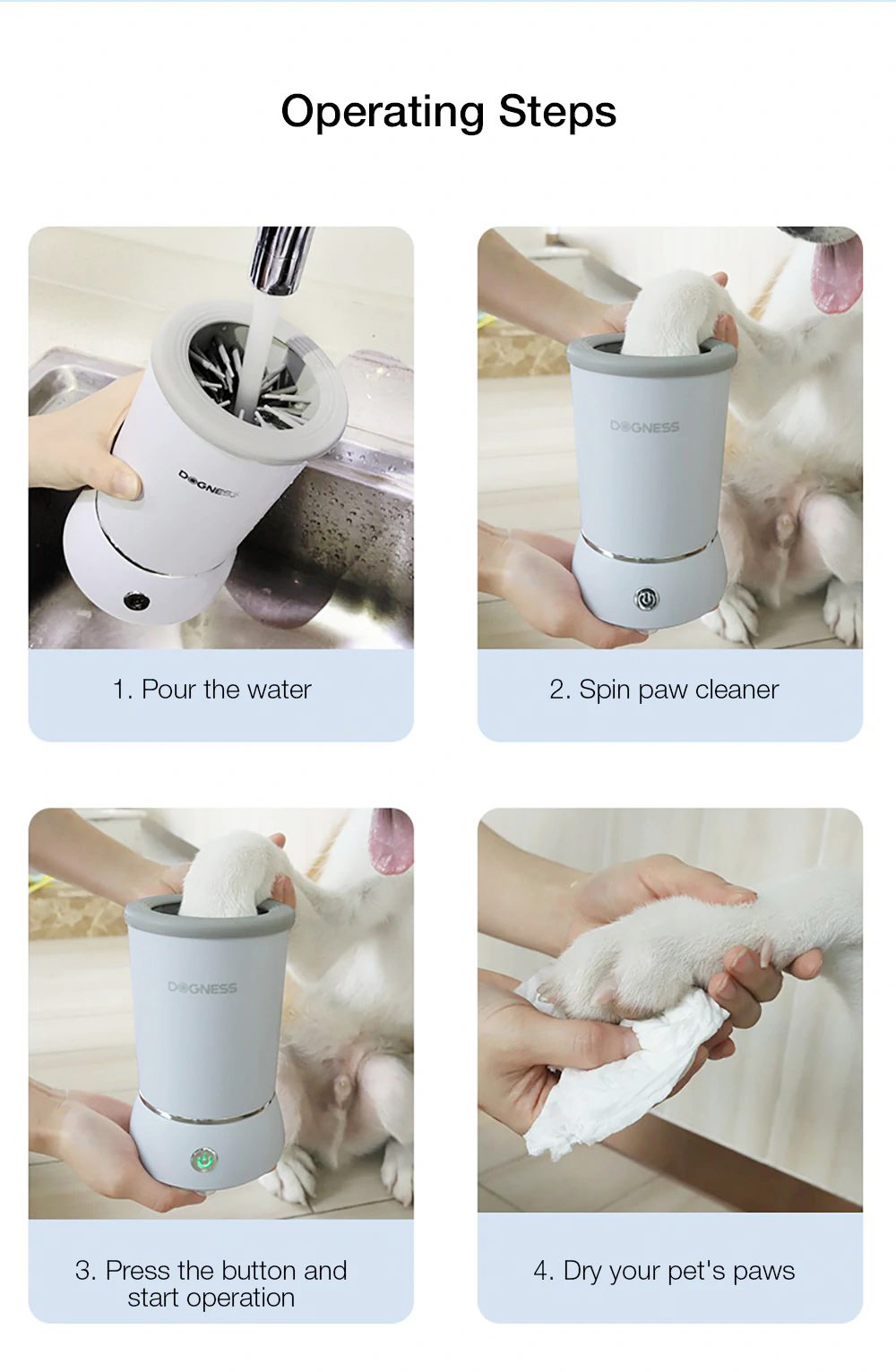 Operating Steps

DOGNESS

1. Pour the water

DOGNESS

2. Spin paw cleaner

DOGNESS

3. Press the button and start operation

4. Dry your pet's paws