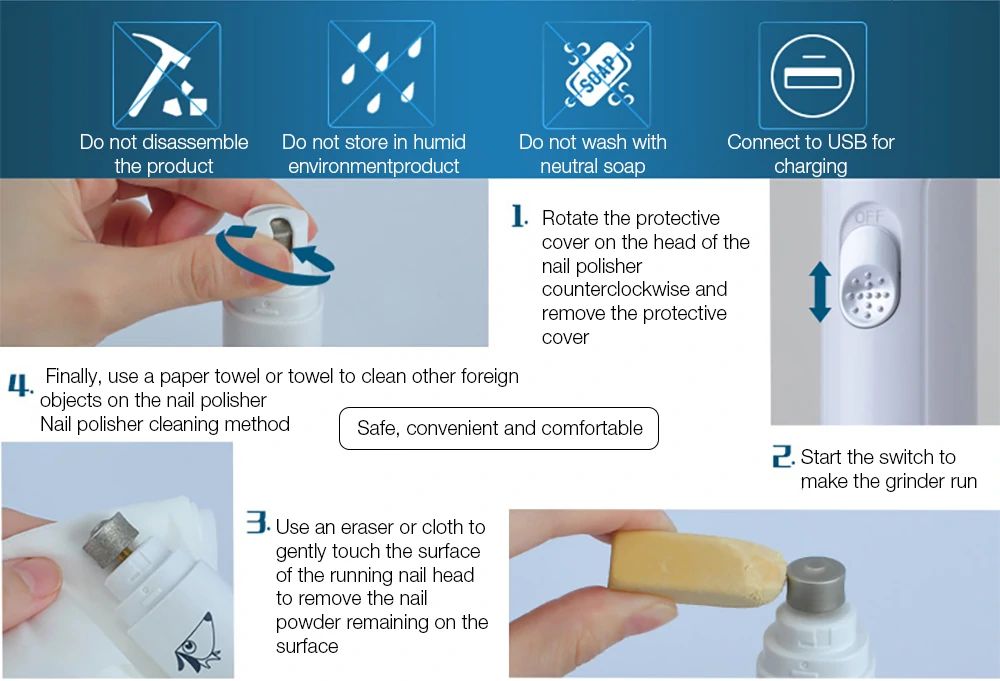 SOAP

Do not disassemble the product

Do not store in humid environmentproduct

Do not wash with neutral soap

Connect to USB for charging

1. Rotate the protective cover on the head of the nail polisher counterclockwise and remove the protective cover

OFF

4. Finally, use a paper towel or towel to clean other foreign objects on the nail polisher
Nail polisher cleaning method

Safe, convenient and comfortable

2. Start the switch to make the grinder run

3. Use an eraser or cloth to gently touch the surface of the running nail head to remove the nail powder remaining on the surface