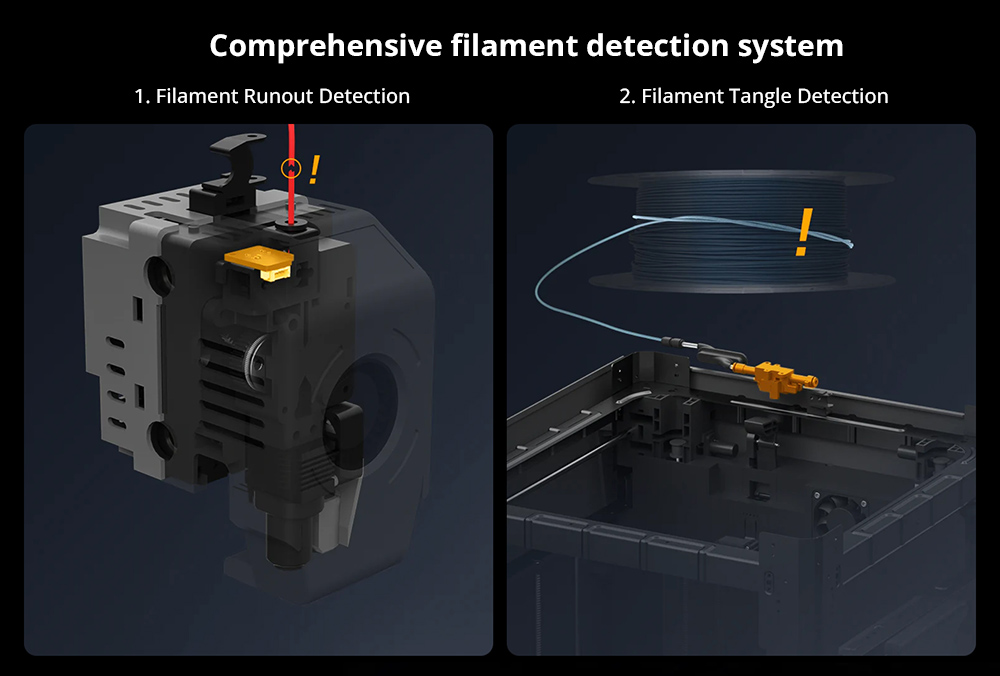 Comprehensive filament detection system

1. Filament Runout Detection

!

2. Filament Tangle Detection

!