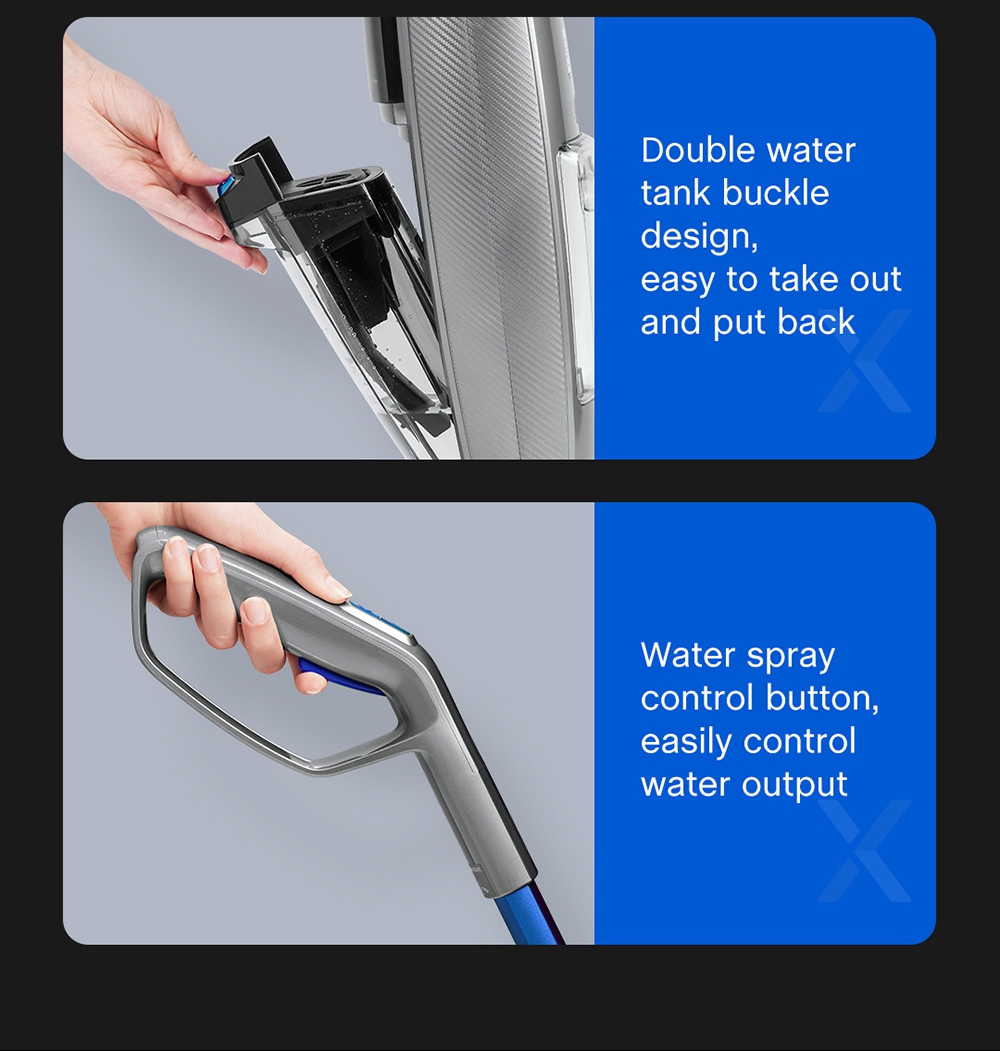 Double water tank buckle design,
easy to take out and put back

Water spray control button,
easily control water output