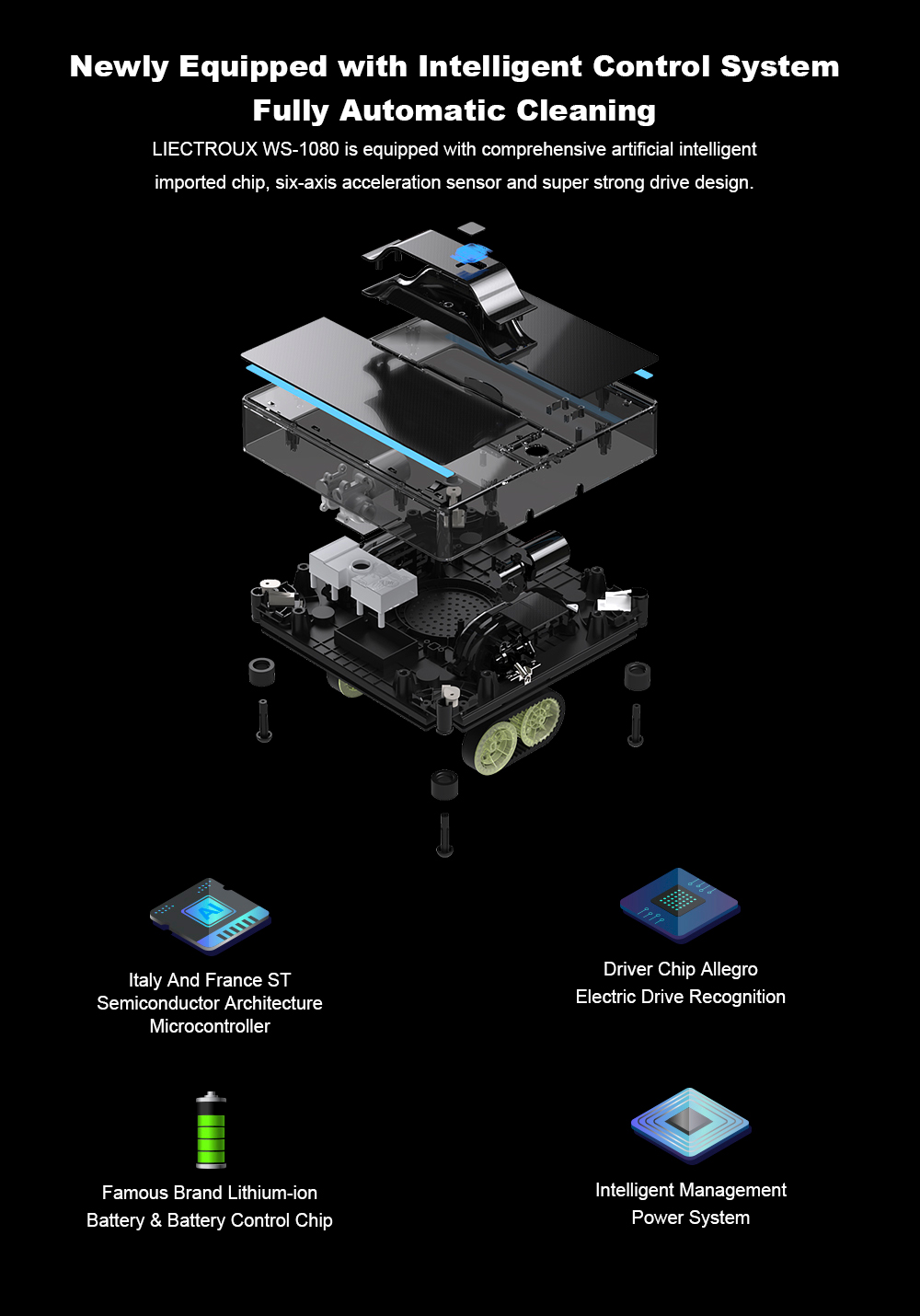 Newly Equipped with Intelligent Control System
Fully Automatic Cleaning

LIECTROUX WS-1080 is equipped with comprehensive artificial intelligent imported chip, six-axis acceleration sensor and super strong drive design.

AI

Italy And France ST
Semiconductor Architecture
Microcontroller

Driver Chip Allegro
Electric Drive Recognition

Famous Brand Lithium-ion
Battery & Battery Control Chip

Intelligent Management
Power System