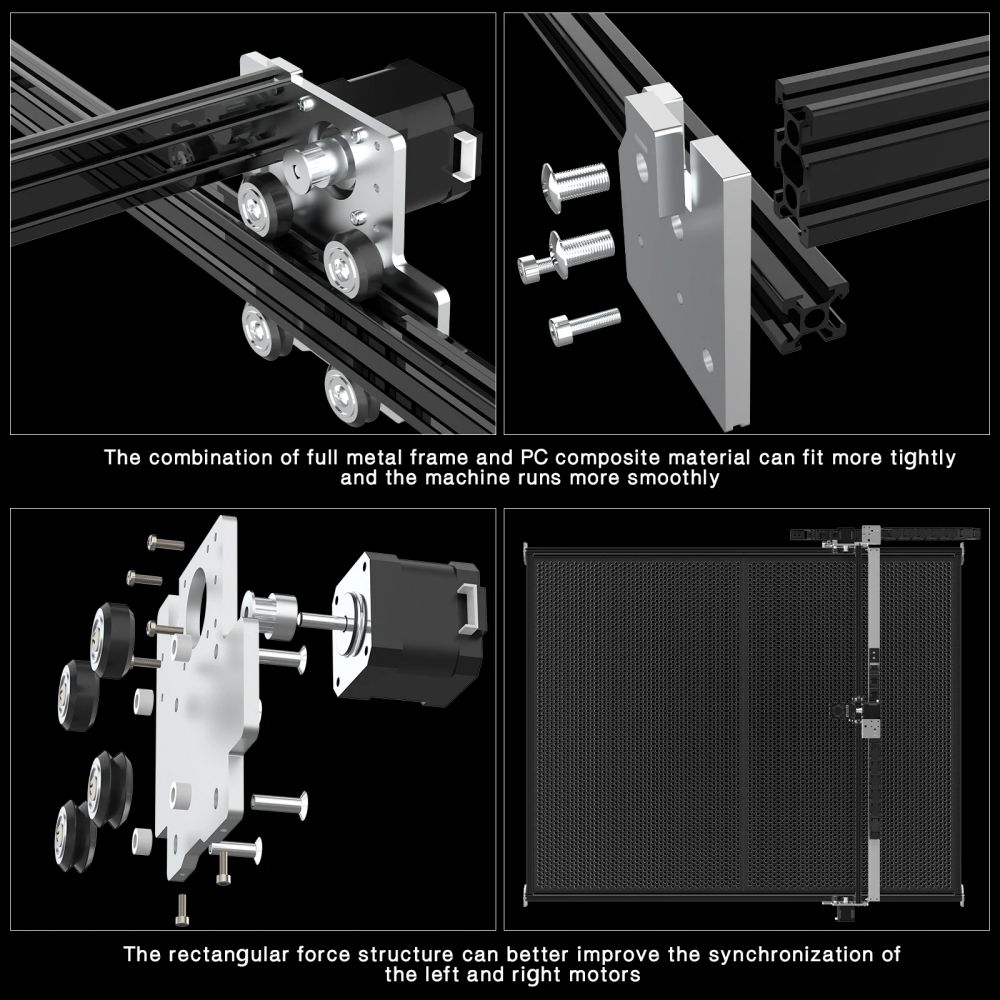 The combination of full metal frame and PC composite material can fit more tightly and the machine runs more smoothly

The rectangular force structure can better improve the synchronization of the left and right motors