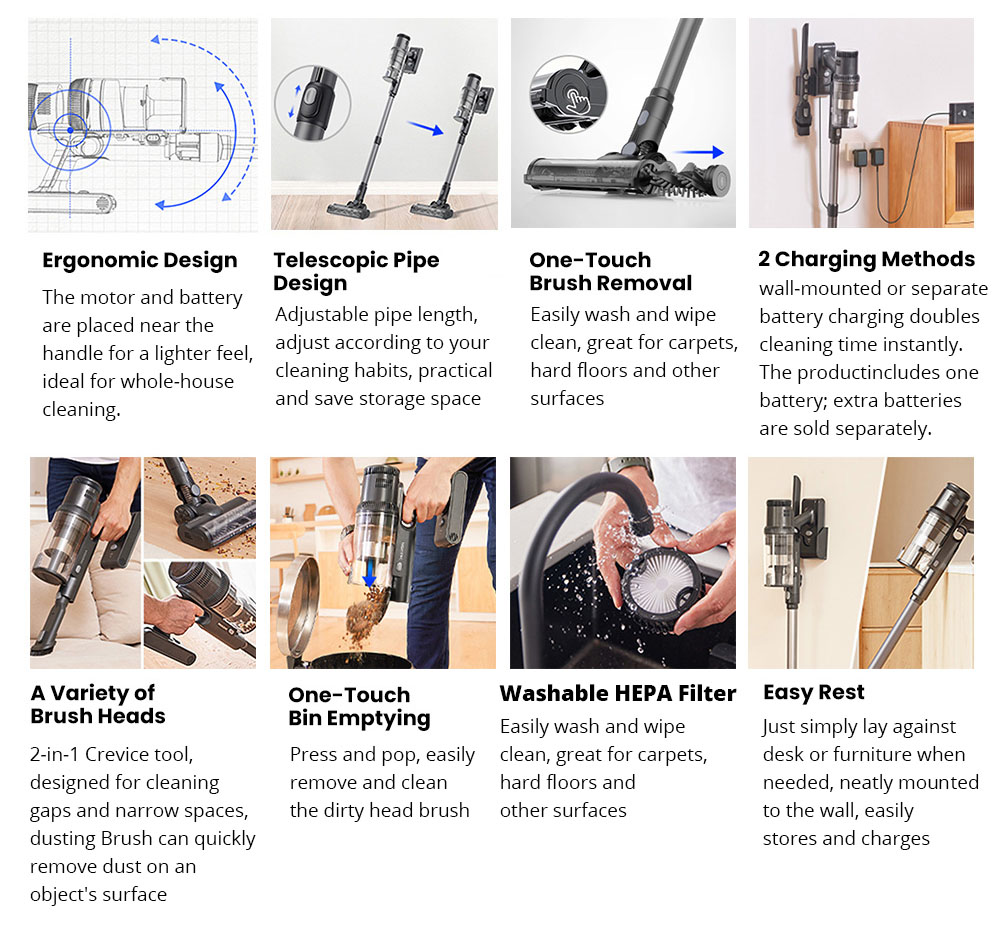 Ergonomic Design

The motor and battery are placed near the handle for a lighter feel, ideal for whole-house cleaning.

Telescopic Pipe Design

Adjustable pipe length, adjust according to your cleaning habits, practical and save storage space

One-Touch Brush Removal

Easily wash and wipe clean, great for carpets, hard floors and other surfaces

2 Charging Methods

wall-mounted or separate battery charging doubles cleaning time instantly. The productincludes one battery; extra batteries are sold separately.

A Variety of Brush Heads

2-in-1 Crevice tool, designed for cleaning gaps and narrow spaces, dusting Brush can quickly remove dust on an object's surface

One-Touch Bin Emptying

Press and pop, easily remove and clean the dirty head brush

Washable HEPA Filter

Easily wash and wipe clean, great for carpets, hard floors and other surfaces

Easy Rest

Just simply lay against desk or furniture when needed, neatly mounted to the wall, easily stores and charges