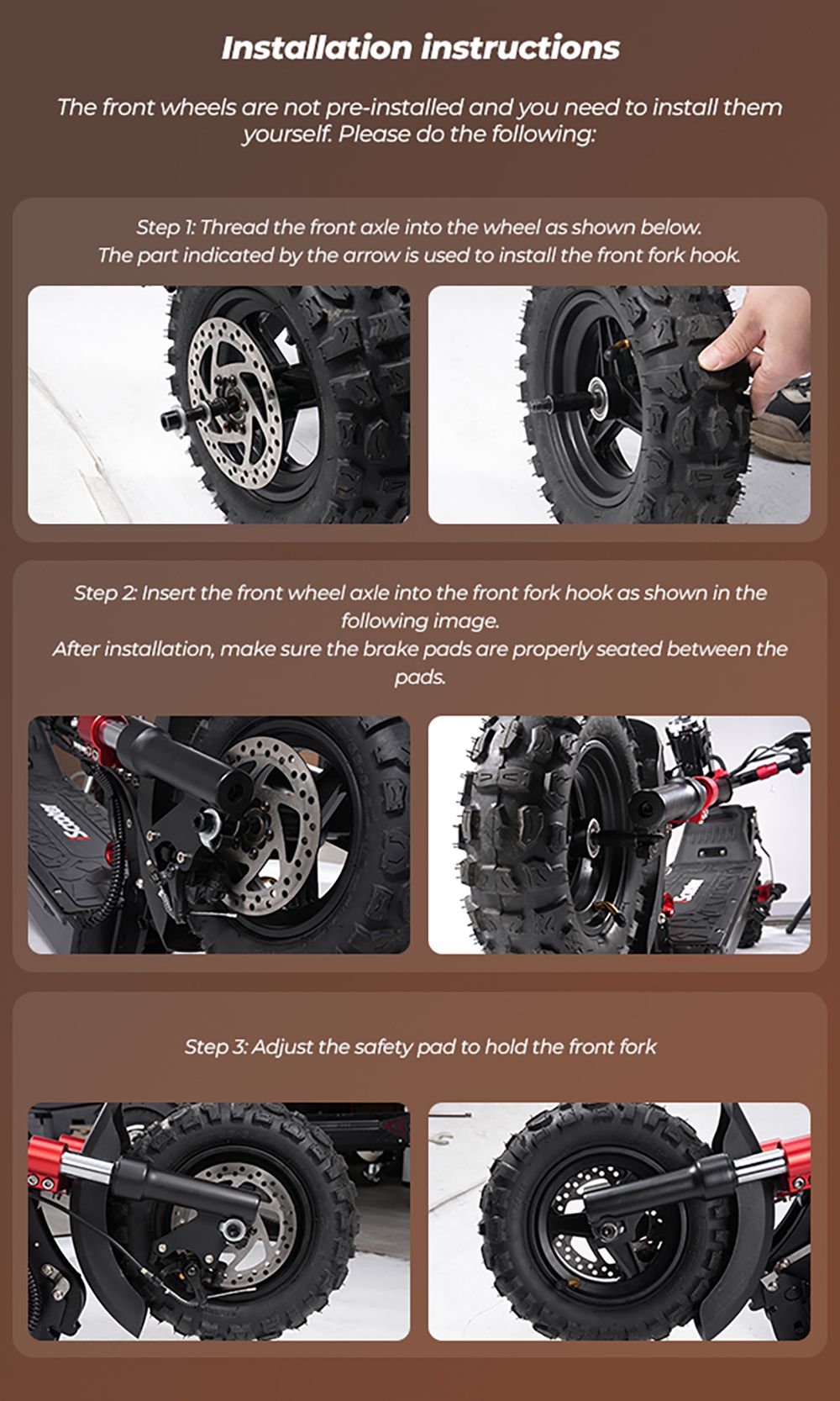 Installation instructions

The front wheels are not pre-installed and you need to install them yourself. Please do the following:

Step 1: Thread the front axle into the wheel as shown below.
The part indicated by the arrow is used to install the front fork hook.

Step 2: Insert the front wheel axle into the front fork hook as shown in the following image.
After installation, make sure the brake pads are properly seated between the pads.

Step 3: Adjust the safety pad to hold the front fork