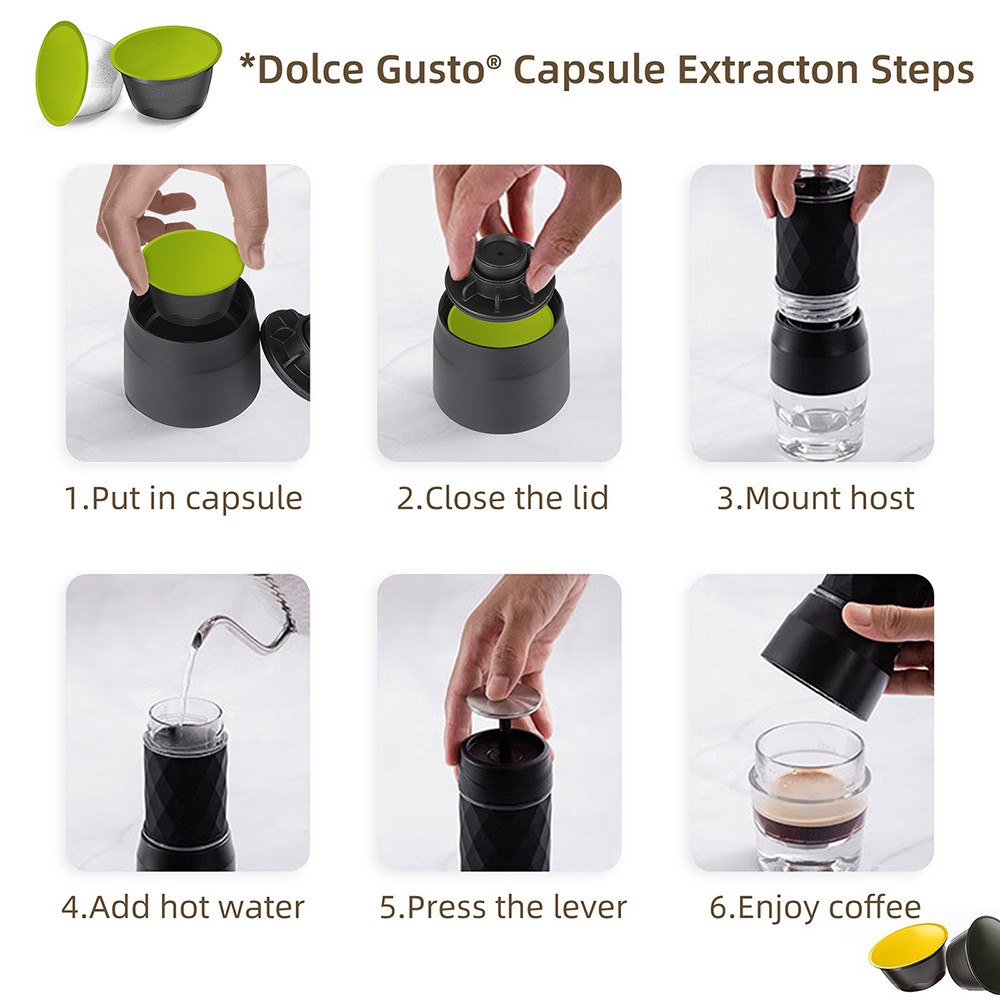 *Dolce Gusto® Capsule Extracton Steps

1.Put in capsule

2.Close the lid

3.Mount host

4.Add hot water

5.Press the lever

6.Enjoy coffee