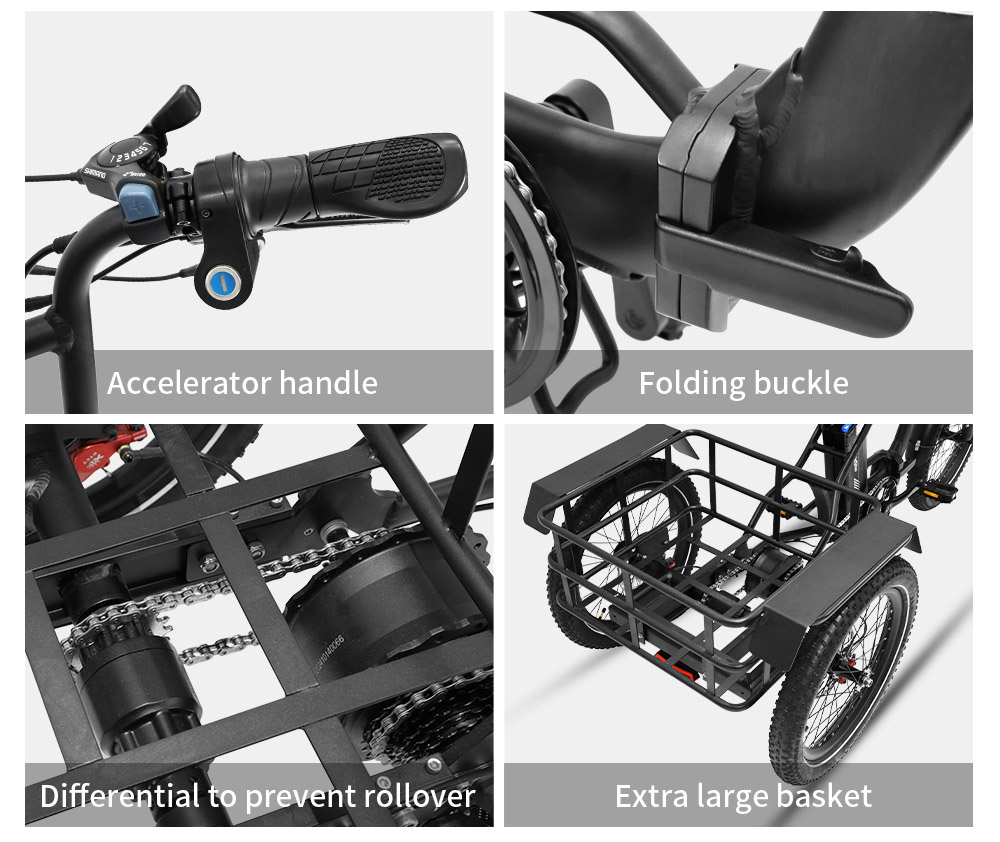 SHIMANO
1 2 3 4 5 6 7

Accelerator handle

Folding buckle

Differential to prevent rollover

Extra large basket