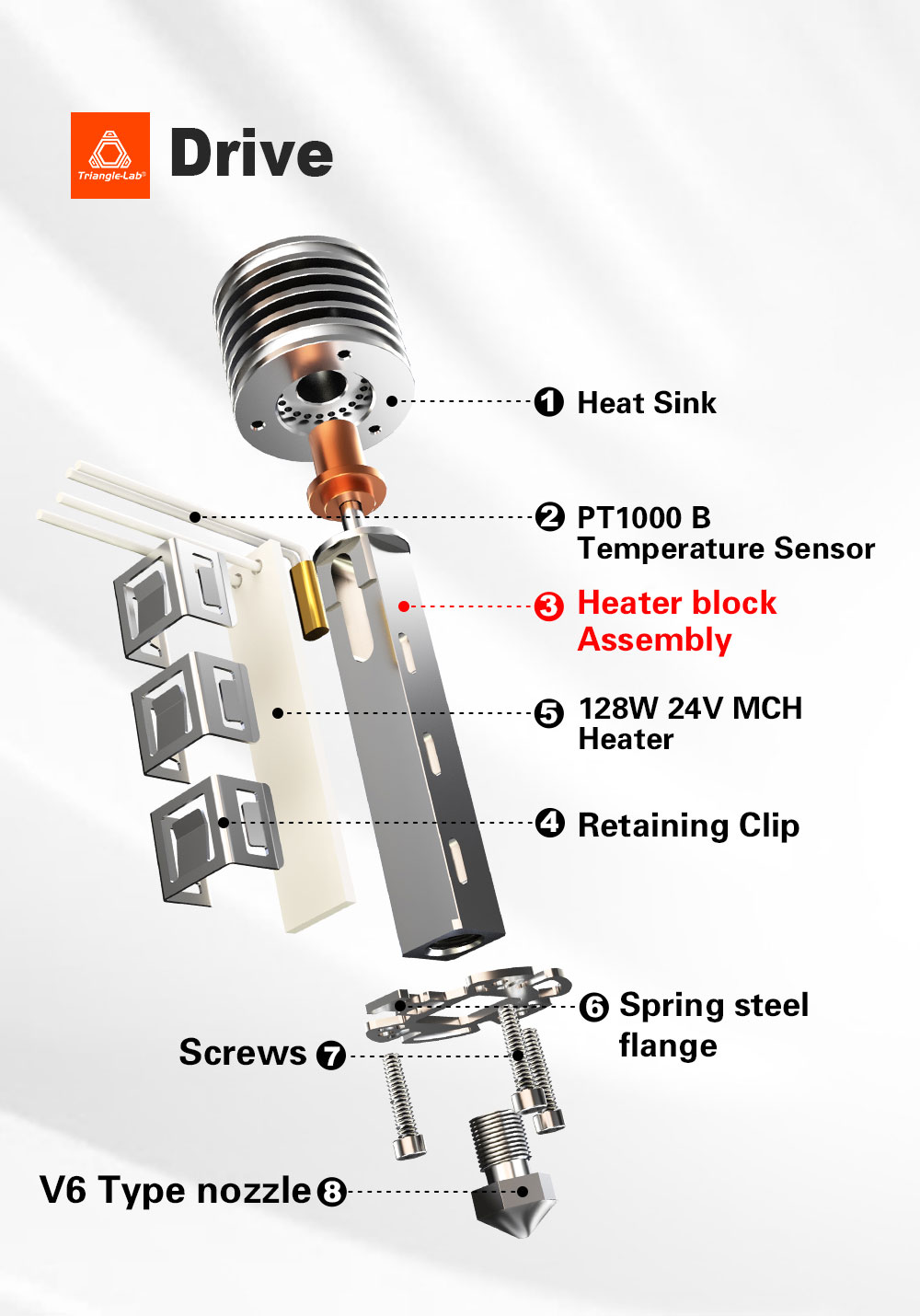 Triangle-Lab®

Drive

❶ Heat Sink

❷ PT1000 B Temperature Sensor

❸ Heater block Assembly

❺ 128W 24V MCH Heater

❹ Retaining Clip

❻ Spring steel flange

Screws ❼

V6 Type nozzle ❽