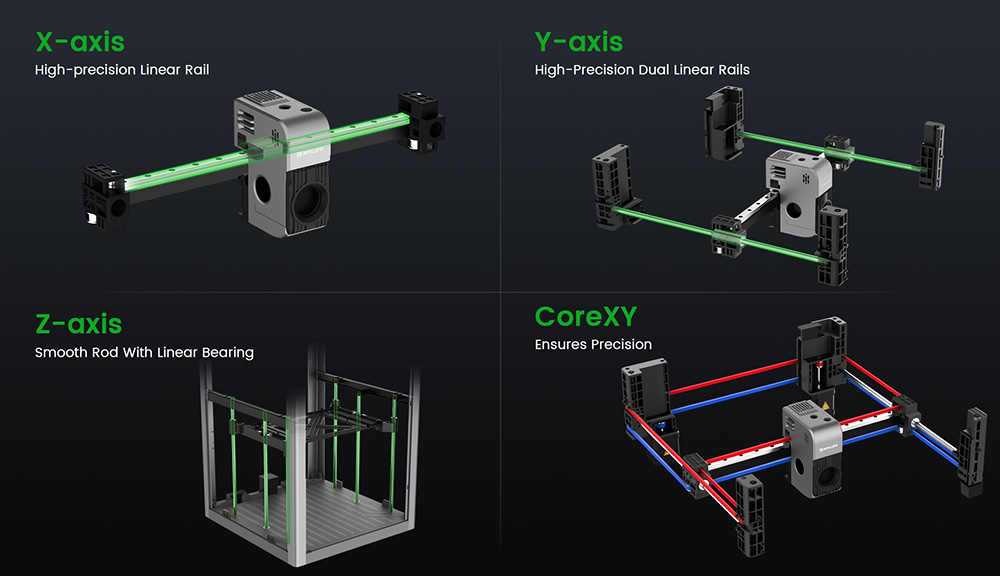 X-axis
High-precision Linear Rail

Y-axis
High-Precision Dual Linear Rails

Z-axis
Smooth Rod With Linear Bearing

CoreXY
Ensures Precision