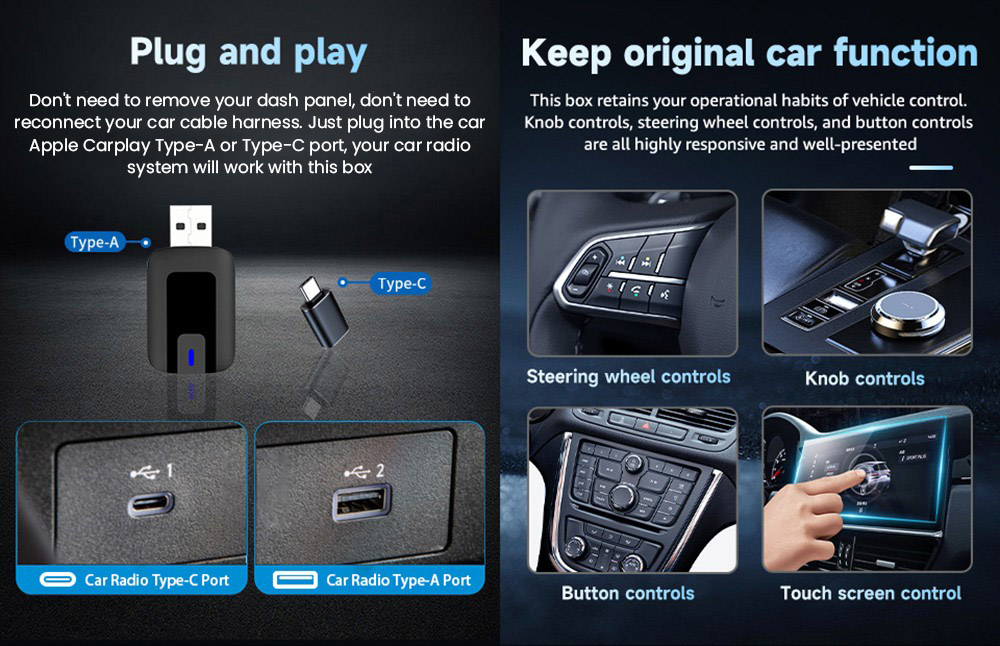 Plug and play

Don't need to remove your dash panel, don't need to reconnect your car cable harness. Just plug into the car Apple Carplay Type-A or Type-C port, your car radio system will work with this box

Type-A

Type-C

1

2

Car Radio Type-C Port

Car Radio Type-A Port

Keep original car function

This box retains your operational habits of vehicle control. Knob controls, steering wheel controls, and button controls are all highly responsive and well-presented

Steering wheel controls

Knob controls

Button controls

Touch screen control