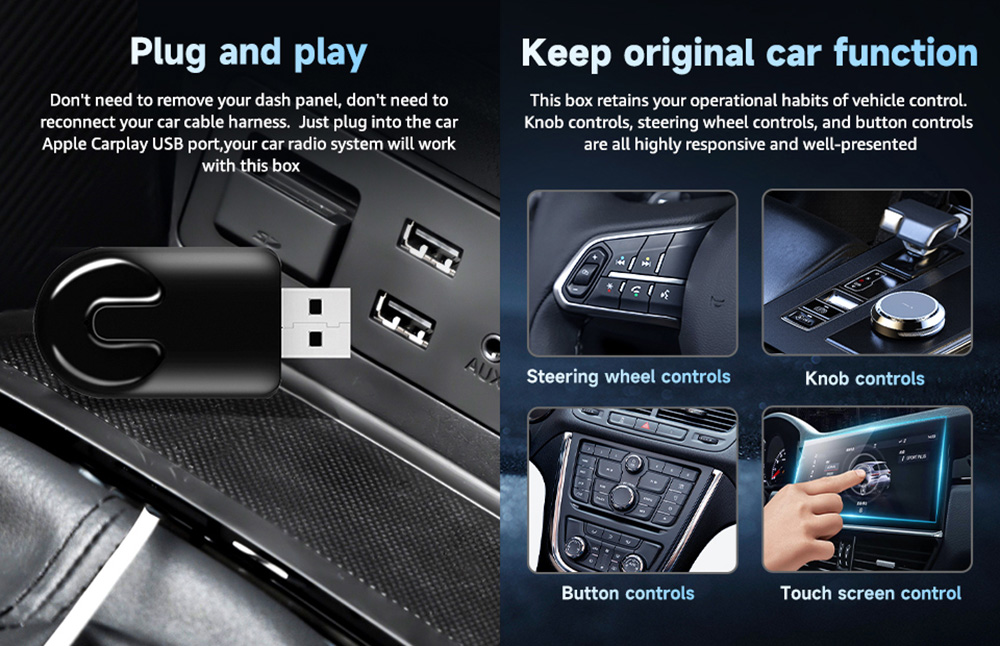 Plug and play

Don't need to remove your dash panel, don't need to reconnect your car cable harness. Just plug into the car Apple Carplay USB port,your car radio system will work with this box

AUX

Keep original car function

This box retains your operational habits of vehicle control. Knob controls, steering wheel controls, and button controls are all highly responsive and well-presented

Steering wheel controls

Knob controls

Button controls

Touch screen control