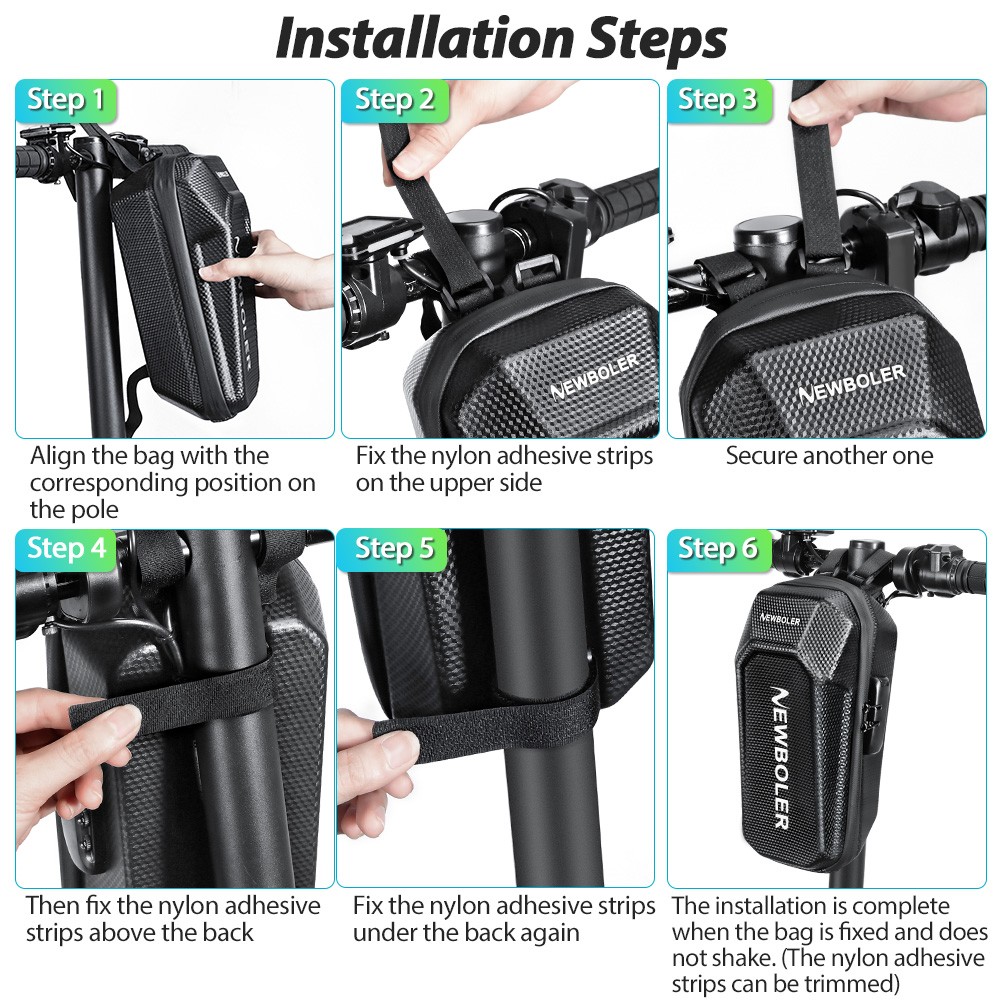 Installation Steps

Step 1

NEWBOLER

Align the bag with the corresponding position on the pole

Step 2

NEWBOLER

Fix the nylon adhesive strips on the upper side

Step 3

NEWBOLER

Secure another one

Step 4

Then fix the nylon adhesive strips above the back

Step 5

Fix the nylon adhesive strips under the back again

Step 6

NEWBOLER

NEWBOLER

The installation is complete when the bag is fixed and does not shake. (The nylon adhesive strips can be trimmed)