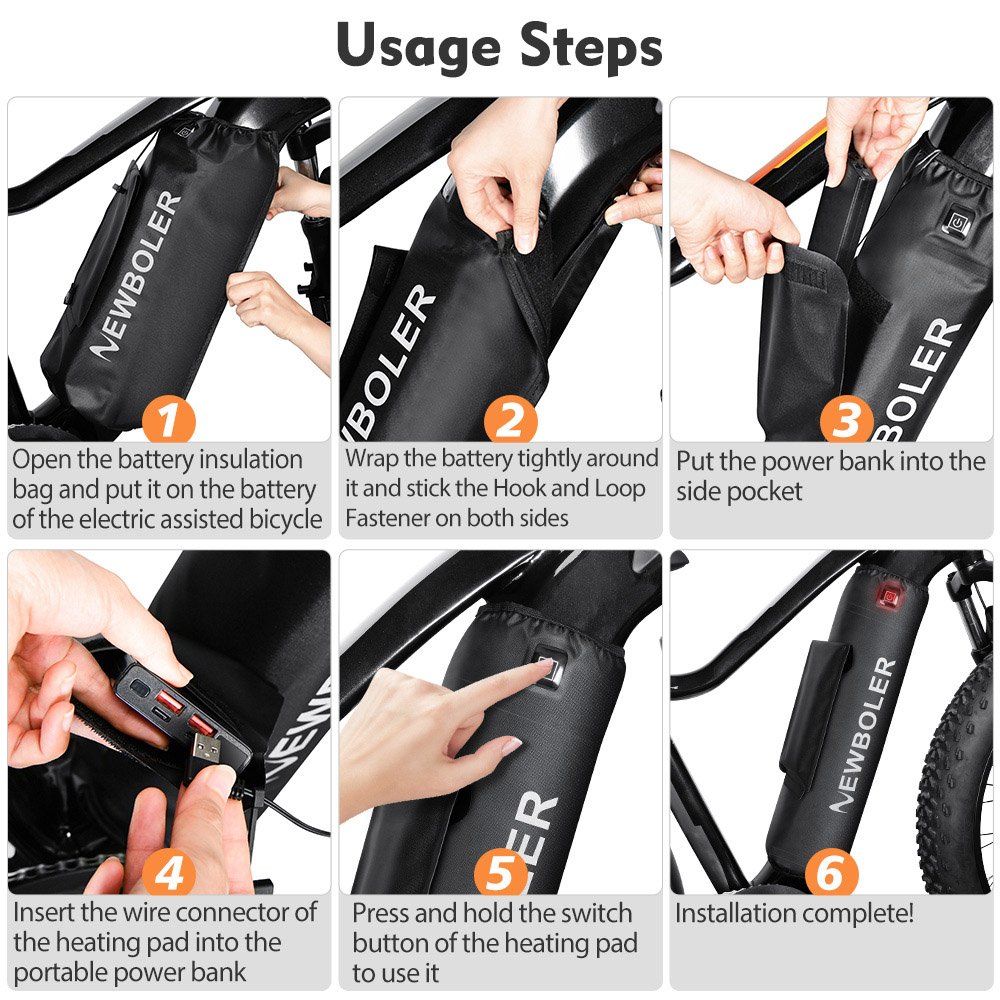 Usage Steps

NEWBOLER

1

Open the battery insulation bag and put it on the battery of the electric assisted bicycle

WBOLER

2

Wrap the battery tightly around it and stick the Hook and Loop Fastener on both sides

BOLER

3

Put the power bank into the side pocket

NEW

4

Insert the wire connector of the heating pad into the portable power bank

ER

5

Press and hold the switch button of the heating pad to use it

NEWBOLER

6

Installation complete!