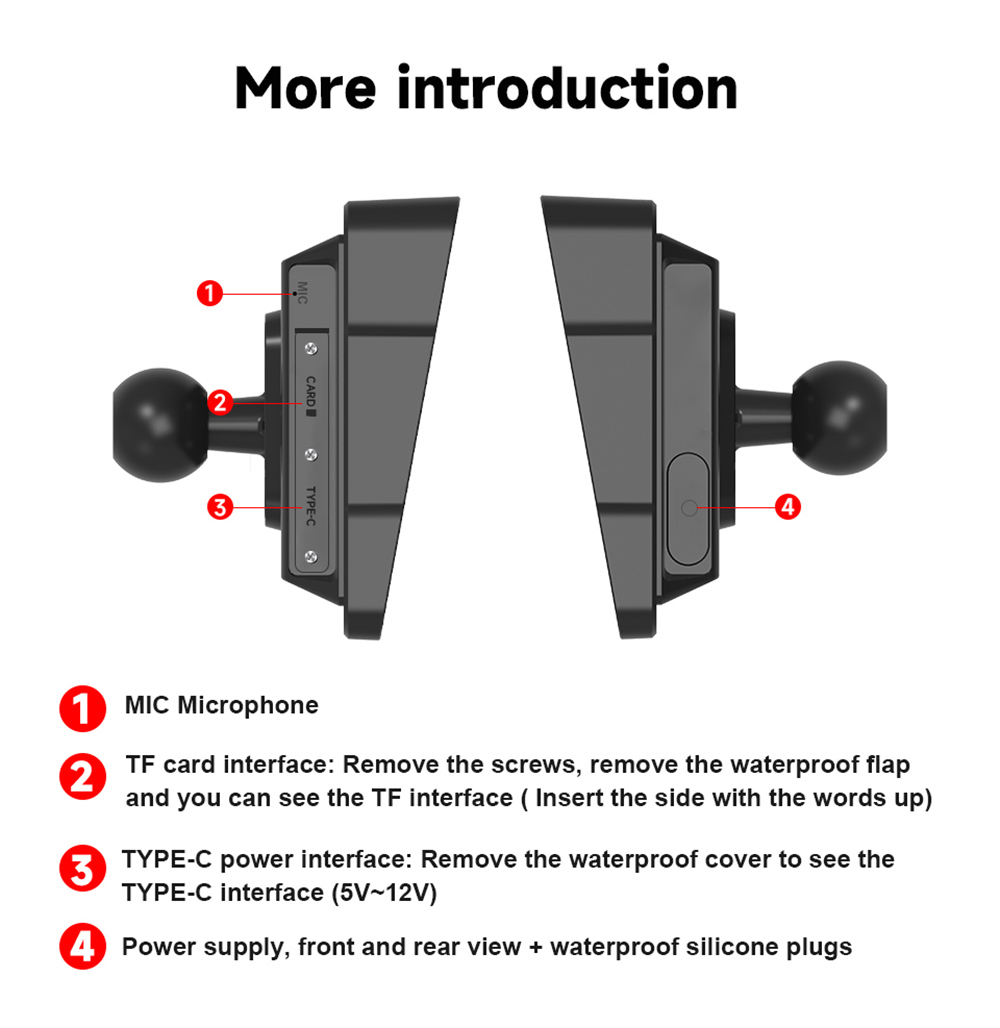 More introduction

1 MIC

2 CARD

3 TYPE-C

4

1 MIC Microphone

2 TF card interface: Remove the screws, remove the waterproof flap and you can see the TF interface ( Insert the side with the words up)

3 TYPE-C power interface: Remove the waterproof cover to see the TYPE-C interface (5V~12V)

4 Power supply, front and rear view + waterproof silicone plugs