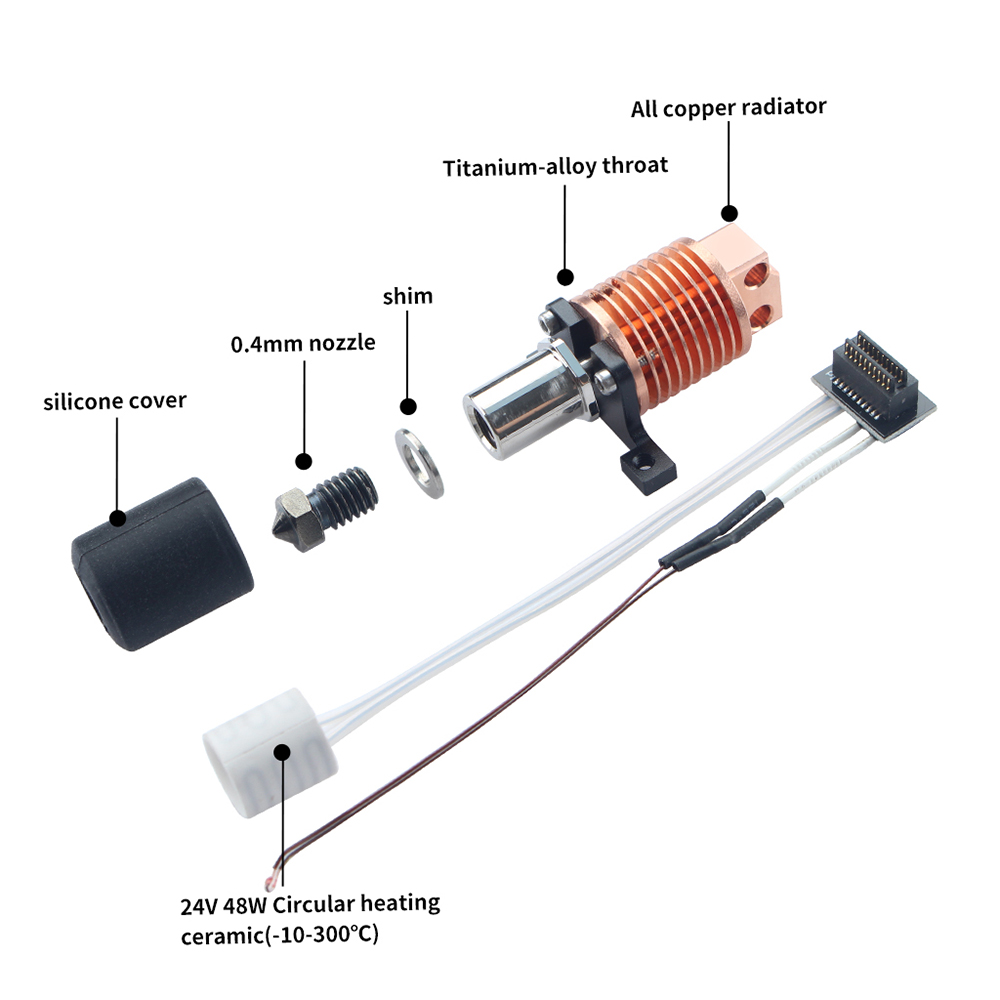 All copper radiator

Titanium-alloy throat

shim

0.4mm nozzle

silicone cover

24V 48W Circular heating ceramic(-10-300℃)