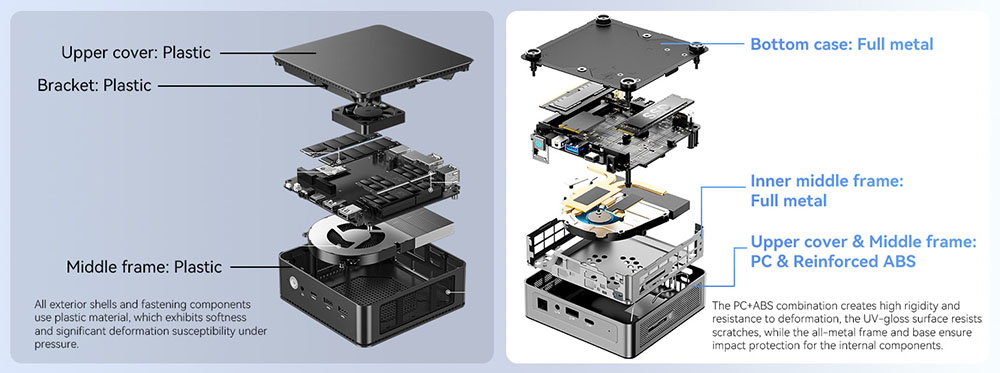 Upper cover: Plastic

Bracket: Plastic

Middle frame: Plastic

All exterior shells and fastening components use plastic material, which exhibits softness and significant deformation susceptibility under pressure.

Bottom case: Full metal

Inner middle frame: Full metal

Upper cover & Middle frame: PC & Reinforced ABS

The PC+ABS combination creates high rigidity and resistance to deformation, the UV-gloss surface resists scratches, while the all-metal frame and base ensure impact protection for the internal components.