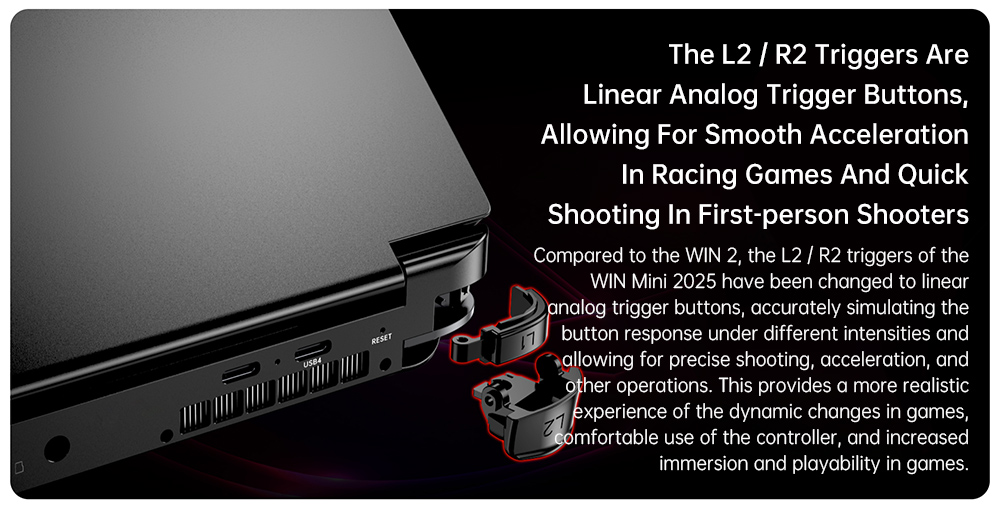 The L2 / R2 Triggers Are Linear Analog Trigger Buttons, Allowing For Smooth Acceleration In Racing Games And Quick Shooting In First-person Shooters

Compared to the WIN 2, the L2 / R2 triggers of the WIN Mini 2025 have been changed to linear analog trigger buttons, accurately simulating the button response under different intensities and allowing for precise shooting, acceleration, and other operations. This provides a more realistic experience of the dynamic changes in games, comfortable use of the controller, and increased immersion and playability in games.

USB4

RESET

L1

L2