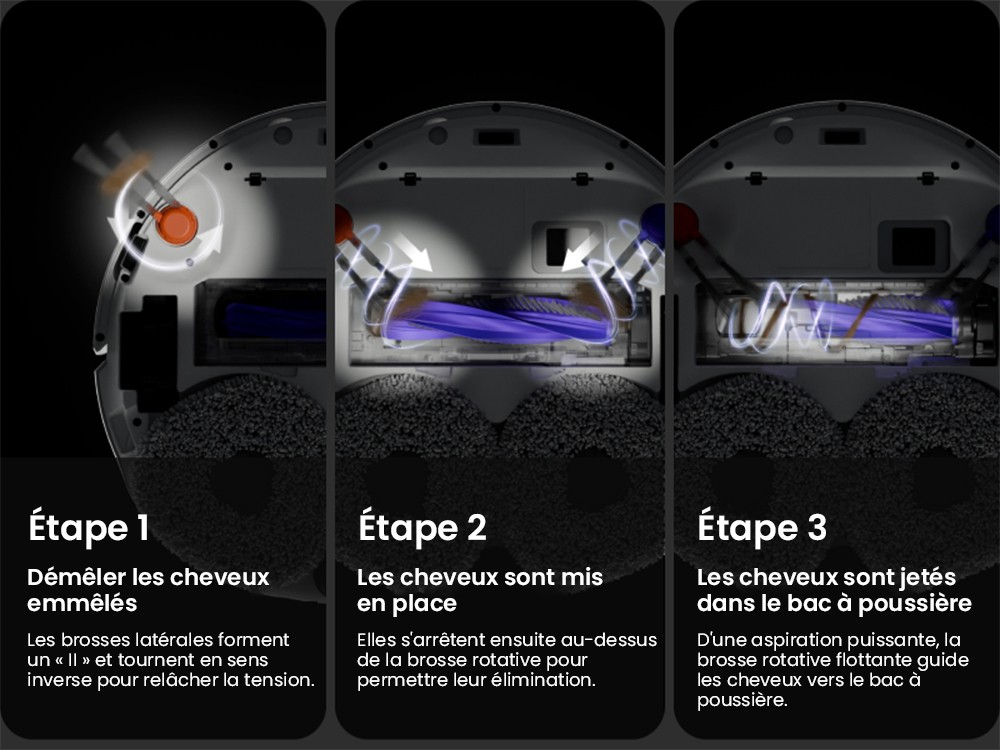 Étape 1

Démêler les cheveux emmêlés

Les brosses latérales forment un « II » et tournent en sens inverse pour relâcher la tension.

Étape 2

Les cheveux sont mis en place

Elles s'arrêtent ensuite au-dessus de la brosse rotative pour permettre leur élimination.

Étape 3

Les cheveux sont jetés dans le bac à poussière

D'une aspiration puissante, la brosse rotative flottante guide les cheveux vers le bac à poussière.