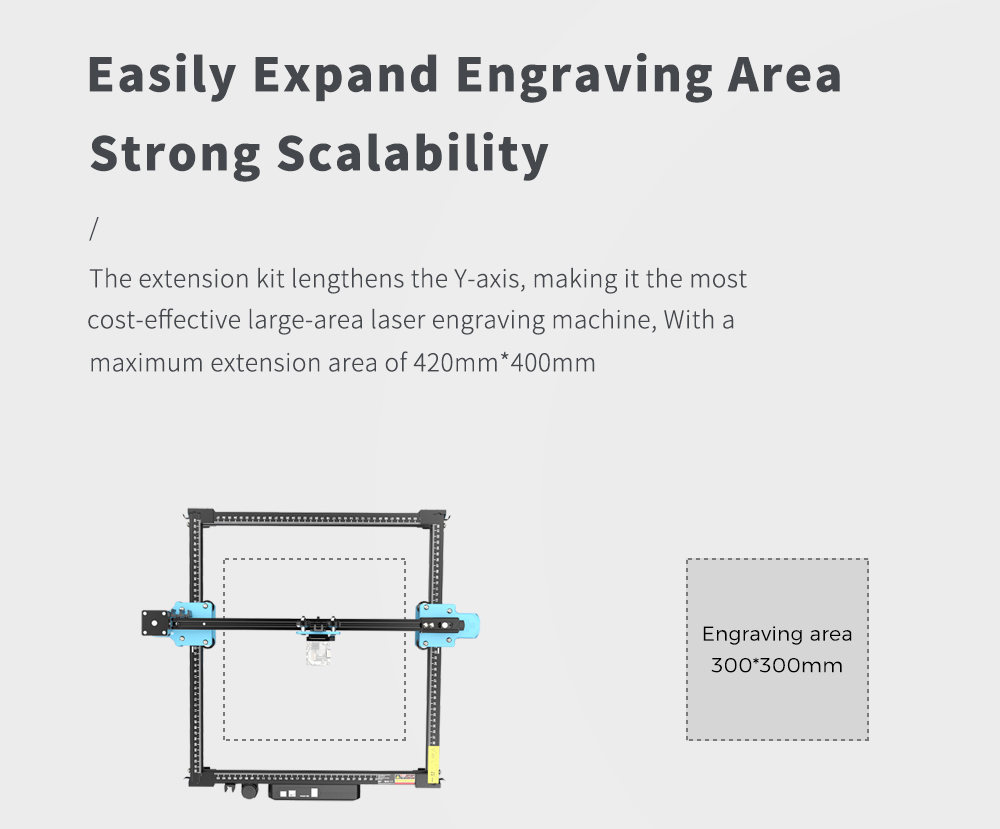 Easily Expand Engraving Area
Strong Scalability

/

The extension kit lengthens the Y-axis, making it the most cost-effective large-area laser engraving machine, With a maximum extension area of 420mm*400mm

Engraving area
300*300mm