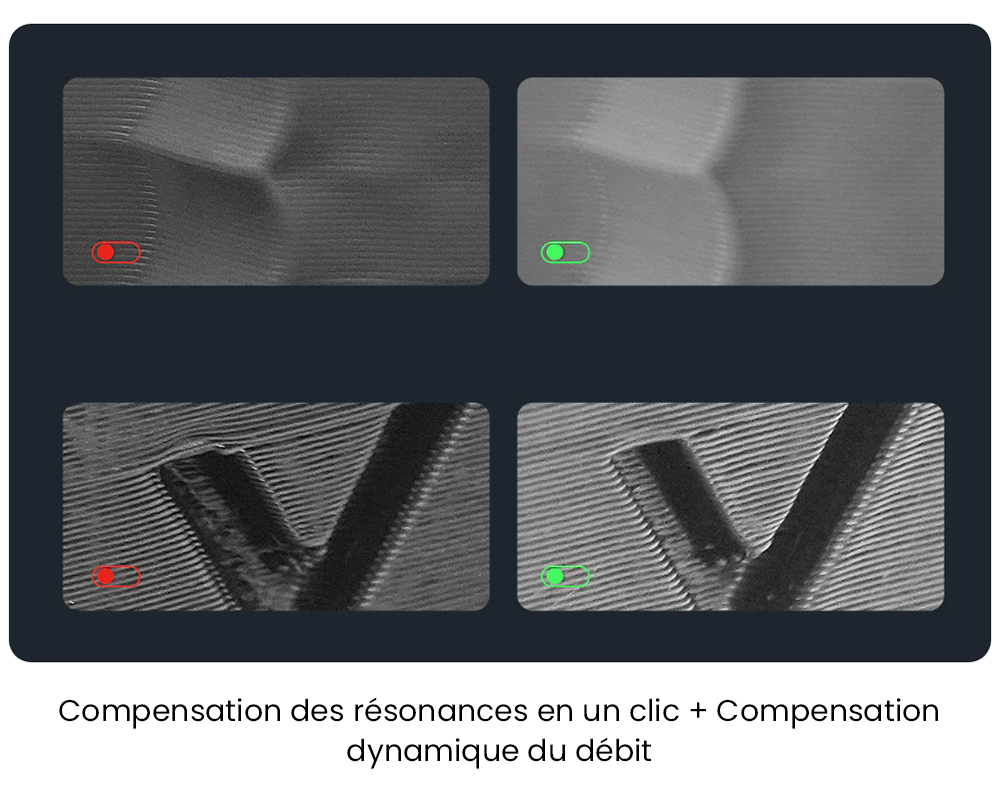 Compensation des résonances en un clic + Compensation dynamique du débit