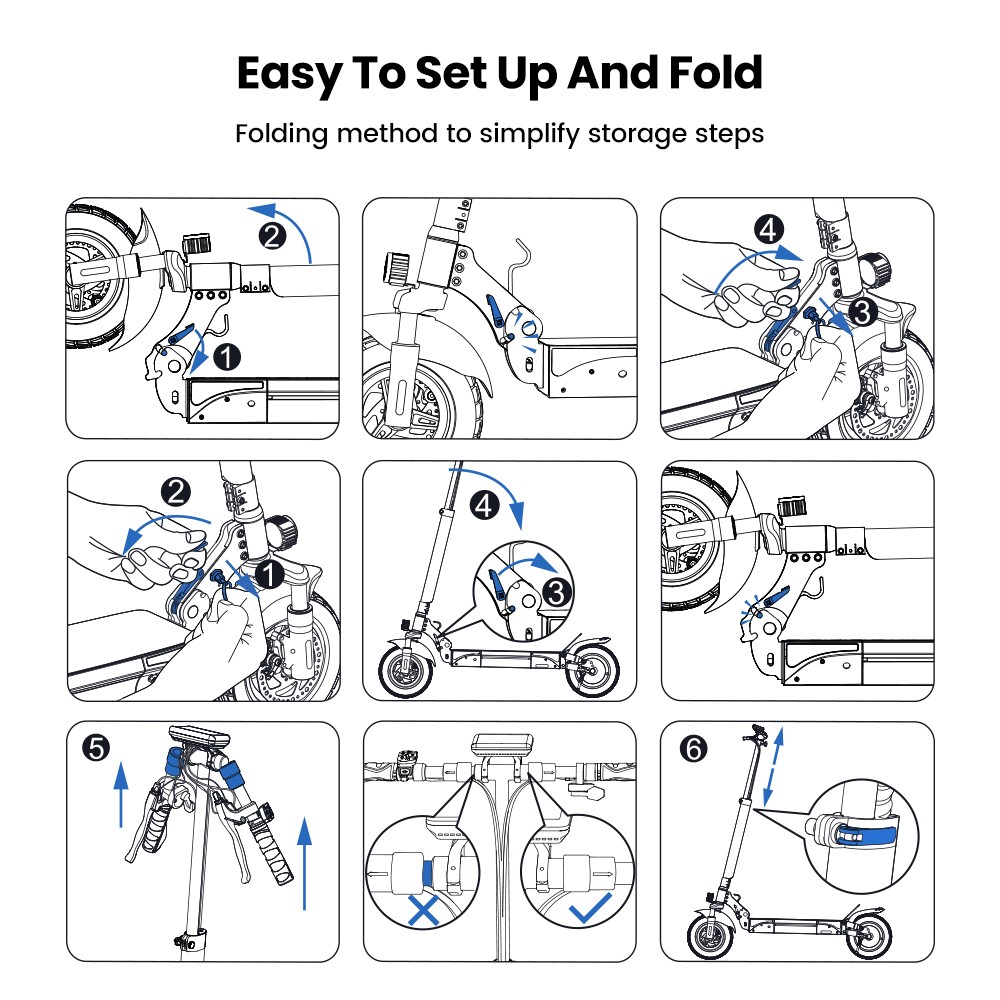 Easy To Set Up And Fold

Folding method to simplify storage steps

2
1

4
3

2
1

4
3

5

6