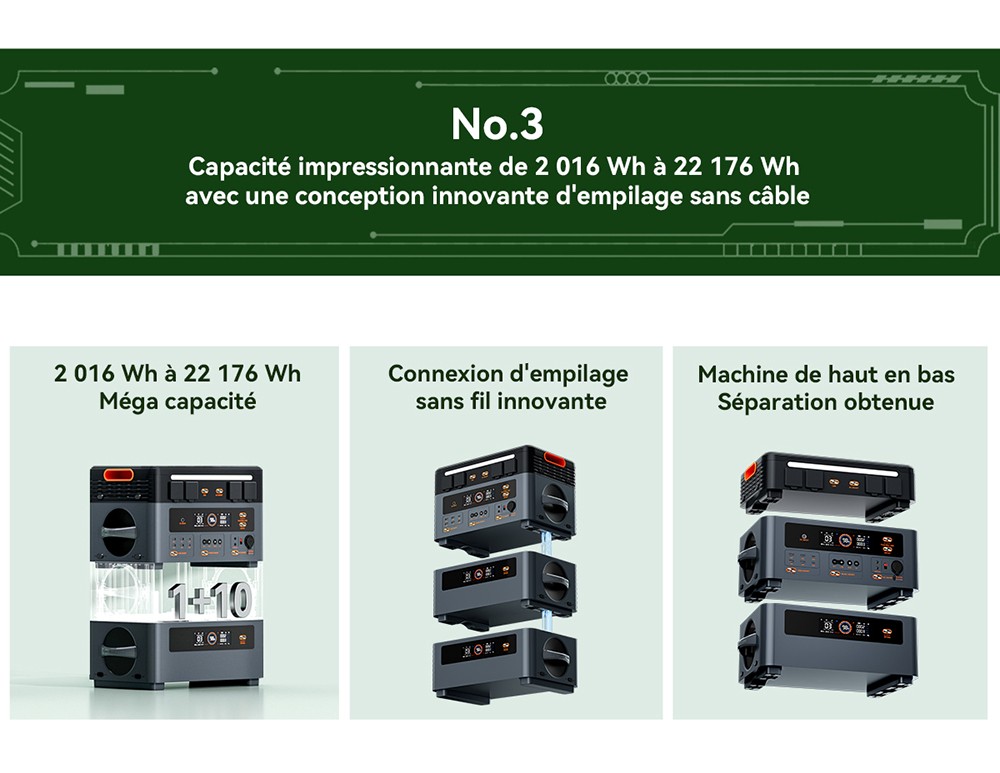 No.3

Capacité impressionnante de 2 016 Wh à 22 176 Wh avec une conception innovante d'empilage sans câble

2 016 Wh à 22 176 Wh
Méga capacité

1+10

Connexion d'empilage sans fil innovante

Machine de haut en bas
Séparation obtenue