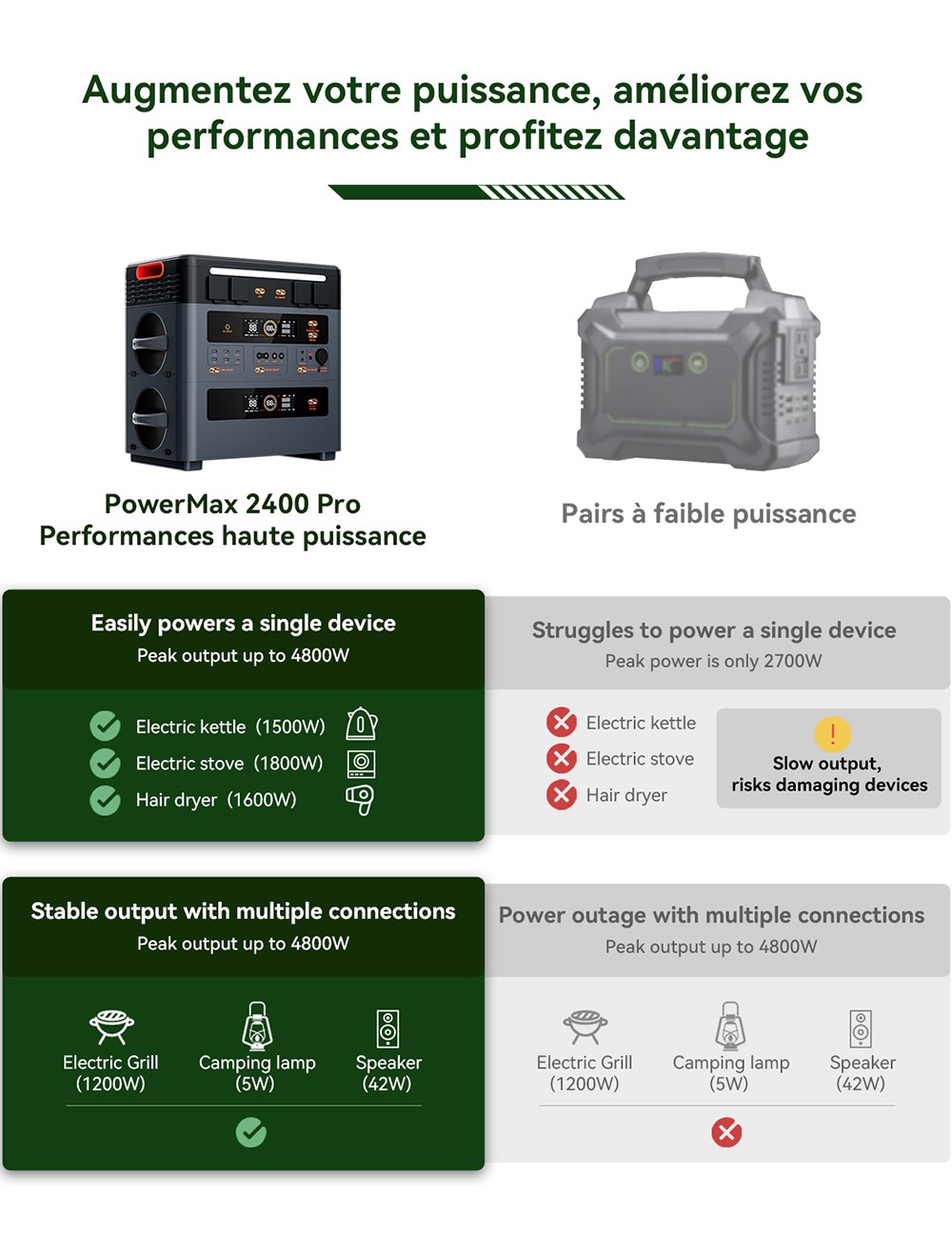 Augmentez votre puissance, améliorez vos performances et profitez davantage

PowerMax 2400 Pro
Performances haute puissance

Pairs à faible puissance

Easily powers a single device
Peak output up to 4800W

Electric kettle (1500W)
Electric stove (1800W)
Hair dryer (1600W)

Struggles to power a single device
Peak power is only 2700W

Electric kettle
Electric stove
Hair dryer

!
Slow output, risks damaging devices

Stable output with multiple connections
Peak output up to 4800W

Electric Grill (1200W)
Camping lamp (5W)
Speaker (42W)

Power outage with multiple connections
Peak output up to 4800W

Electric Grill (1200W)
Camping lamp (5W)
Speaker (42W)