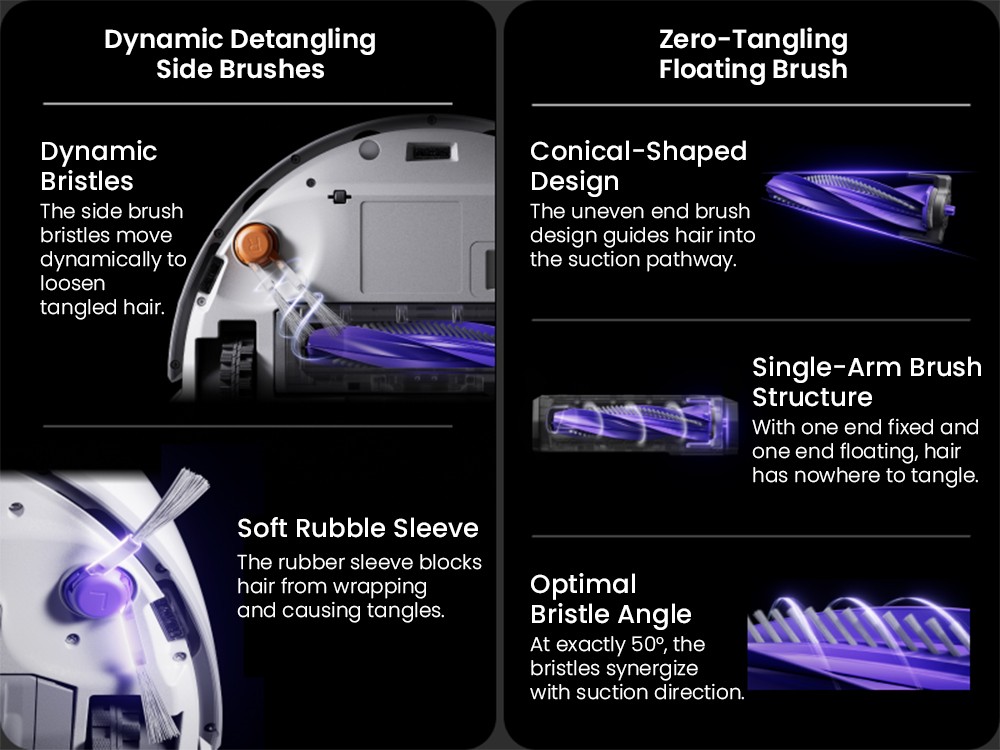 Dynamic Detangling Side Brushes

Dynamic Bristles
The side brush bristles move dynamically to loosen tangled hair.

Soft Rubble Sleeve
The rubber sleeve blocks hair from wrapping and causing tangles.

Zero-Tangling Floating Brush

Conical-Shaped Design
The uneven end brush design guides hair into the suction pathway.

Single-Arm Brush Structure
With one end fixed and one end floating, hair has nowhere to tangle.

Optimal Bristle Angle
At exactly 50°, the bristles synergize with suction direction.