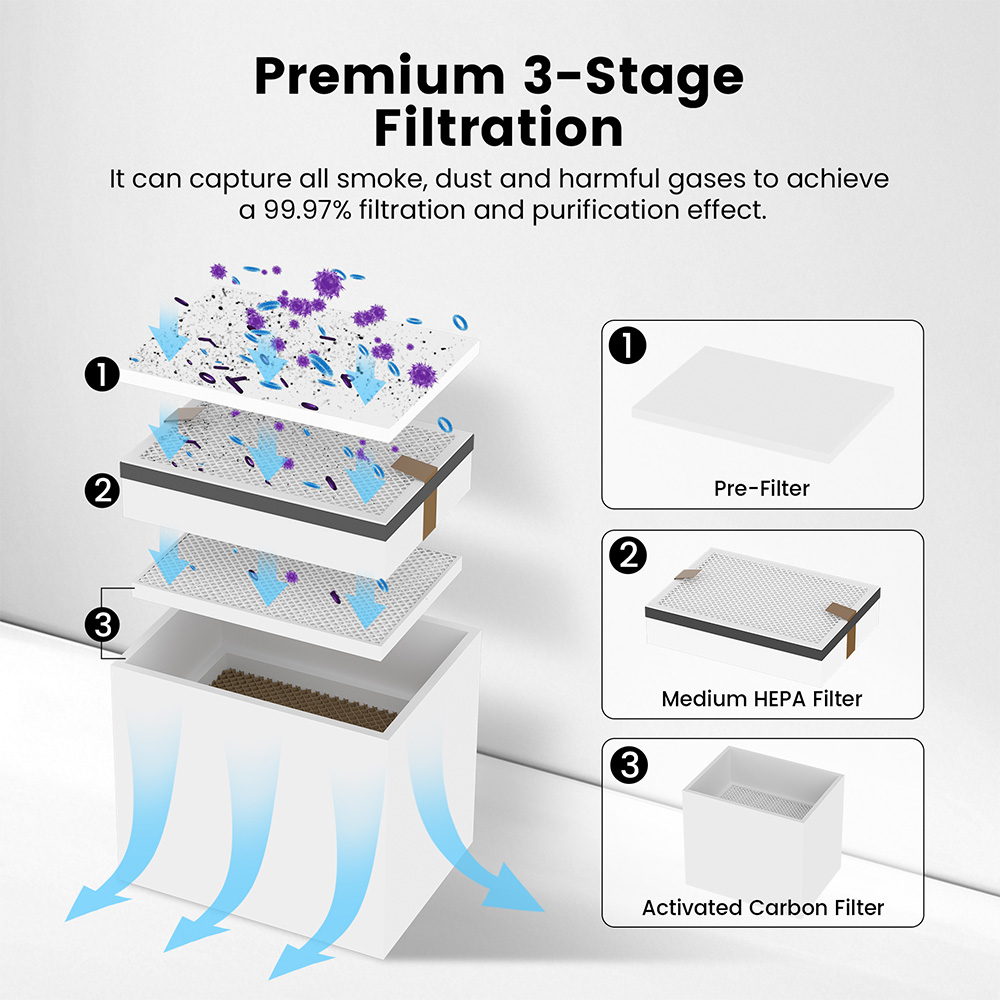 Premium 3-Stage Filtration

It can capture all smoke, dust and harmful gases to achieve a 99.97% filtration and purification effect.

1

2

3

1

Pre-Filter

2

Medium HEPA Filter

3

Activated Carbon Filter