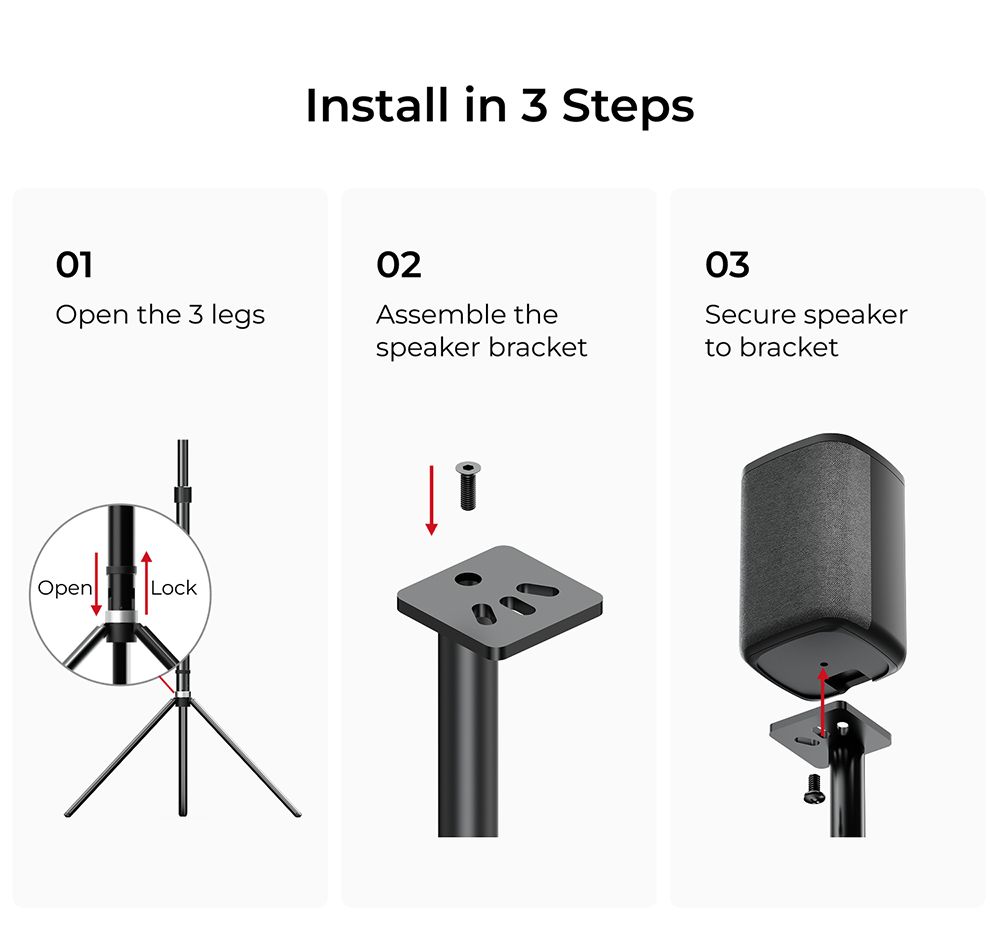 Install in 3 Steps

01
Open the 3 legs

Open
Lock

02
Assemble the speaker bracket

03
Secure speaker to bracket