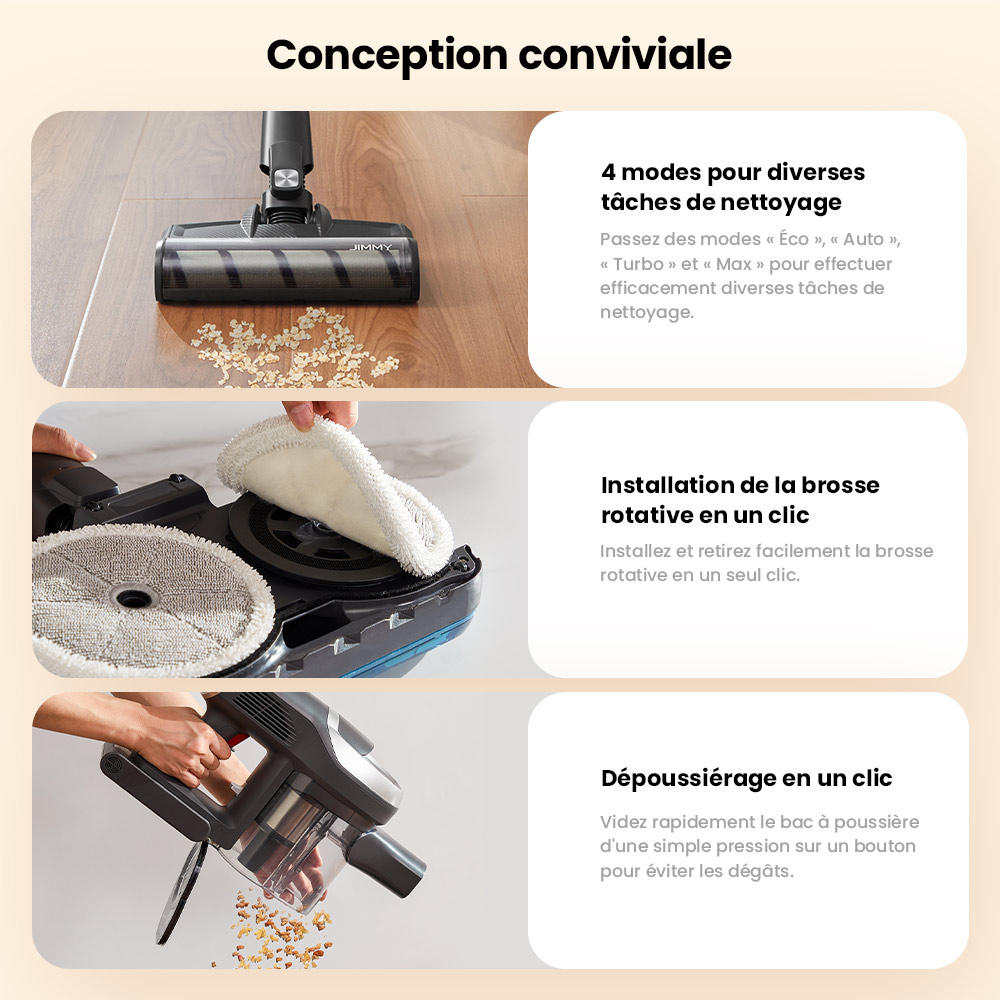 Conception conviviale

JIMMY

4 modes pour diverses tâches de nettoyage

Passez des modes « Éco », « Auto », « Turbo » et « Max » pour effectuer efficacement diverses tâches de nettoyage.

Installation de la brosse rotative en un clic

Installez et retirez facilement la brosse rotative en un seul clic.

Dépoussiérage en un clic

Videz rapidement le bac à poussière d'une simple pression sur un bouton pour éviter les dégâts.