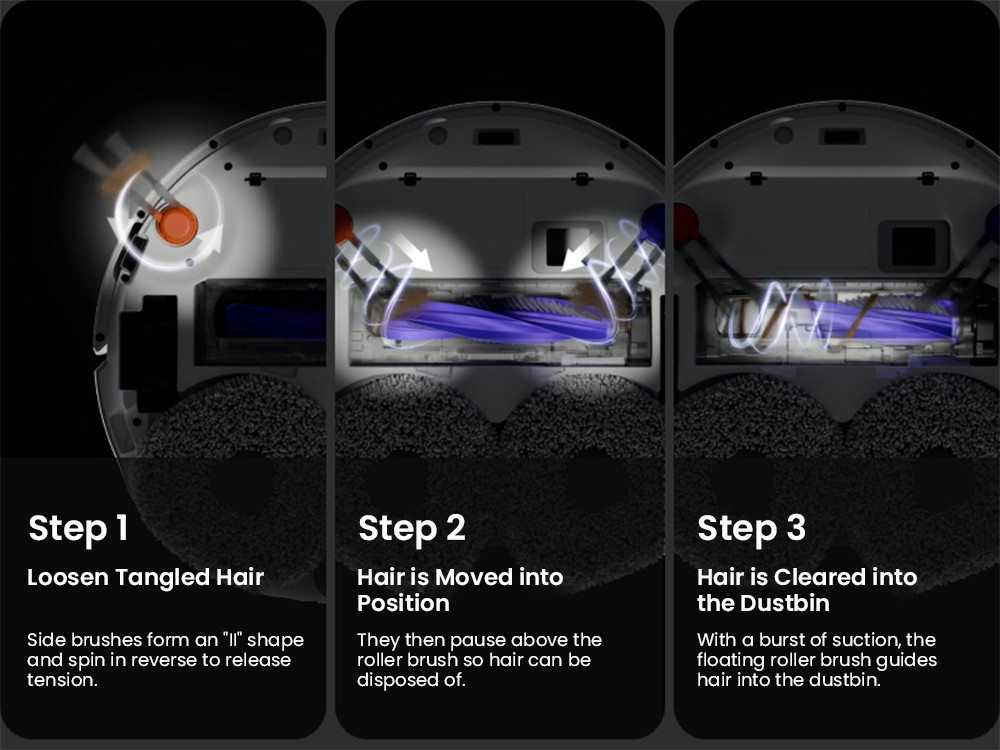 Step 1

Loosen Tangled Hair

Side brushes form an "II" shape and spin in reverse to release tension.

Step 2

Hair is Moved into Position

They then pause above the roller brush so hair can be disposed of.

Step 3

Hair is Cleared into the Dustbin

With a burst of suction, the floating roller brush guides hair into the dustbin.