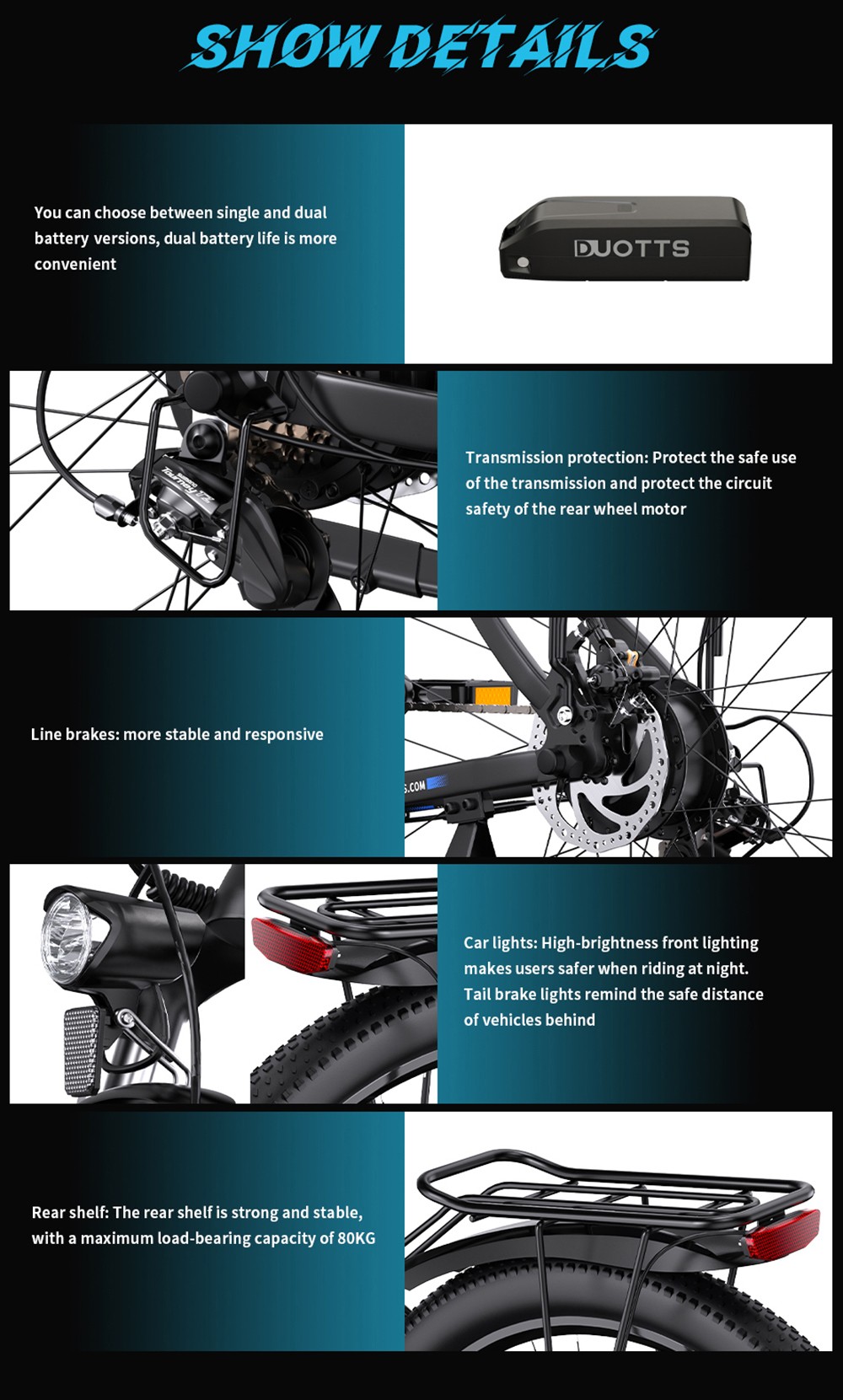 SHOW DETAILS

You can choose between single and dual battery versions, dual battery life is more convenient

DUOTTS

Tourney TZ

Transmission protection: Protect the safe use of the transmission and protect the circuit safety of the rear wheel motor

Line brakes: more stable and responsive

S.COM

Car lights: High-brightness front lighting makes users safer when riding at night. Tail brake lights remind the safe distance of vehicles behind

Rear shelf: The rear shelf is strong and stable, with a maximum load-bearing capacity of 80KG