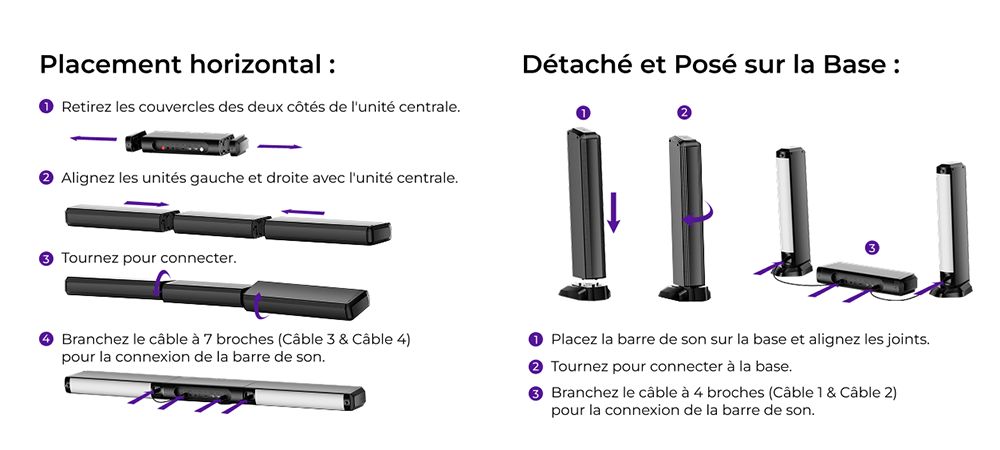 Placement horizontal :

1 Retirez les couvercles des deux côtés de l'unité centrale.

2 Alignez les unités gauche et droite avec l'unité centrale.

3 Tournez pour connecter.

4 Branchez le câble à 7 broches (Câble 3 & Câble 4) pour la connexion de la barre de son.

Détaché et Posé sur la Base :

1

2

3

1 Placez la barre de son sur la base et alignez les joints.

2 Tournez pour connecter à la base.

3 Branchez le câble à 4 broches (Câble 1 & Câble 2) pour la connexion de la barre de son.