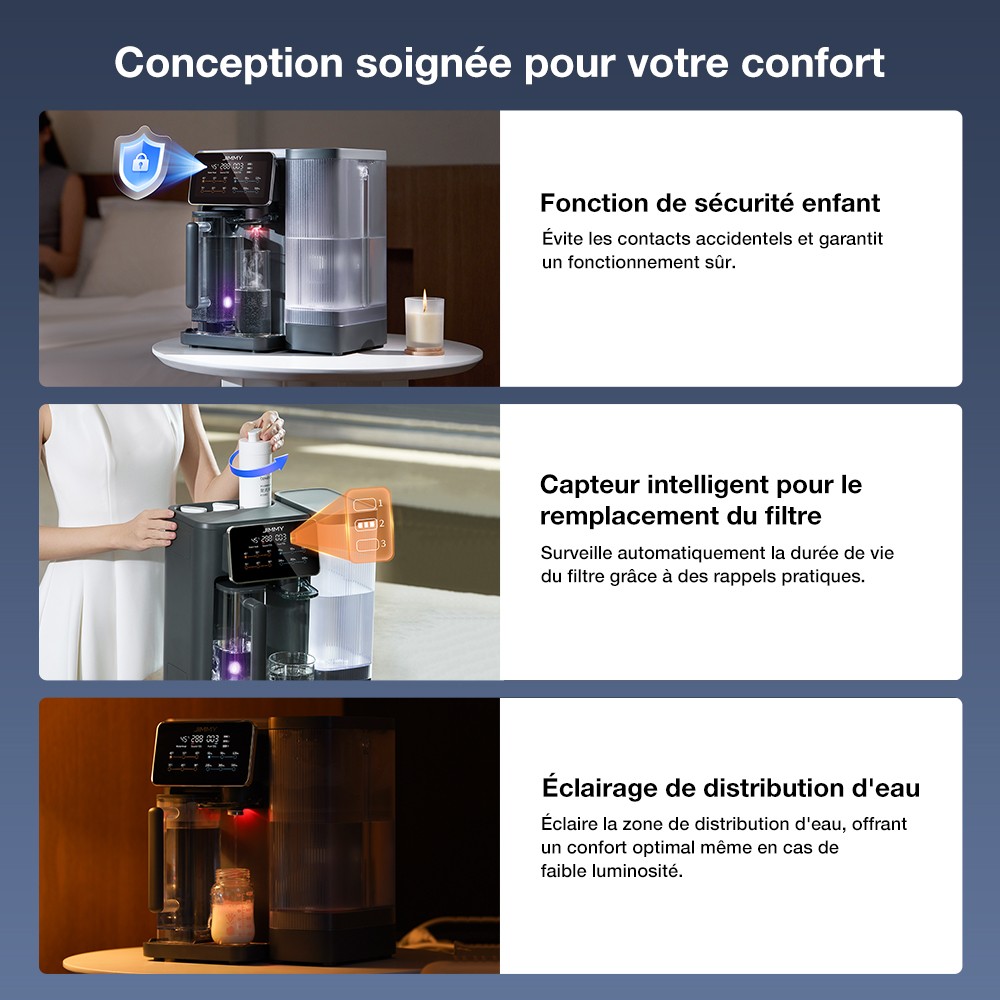 Conception soignée pour votre confort

JIMMY

Fonction de sécurité enfant

Évite les contacts accidentels et garantit un fonctionnement sûr.

JIMMY

1
2
3

Capteur intelligent pour le remplacement du filtre

Surveille automatiquement la durée de vie du filtre grâce à des rappels pratiques.

JIMMY

Éclairage de distribution d'eau

Éclaire la zone de distribution d'eau, offrant un confort optimal même en cas de faible luminosité.