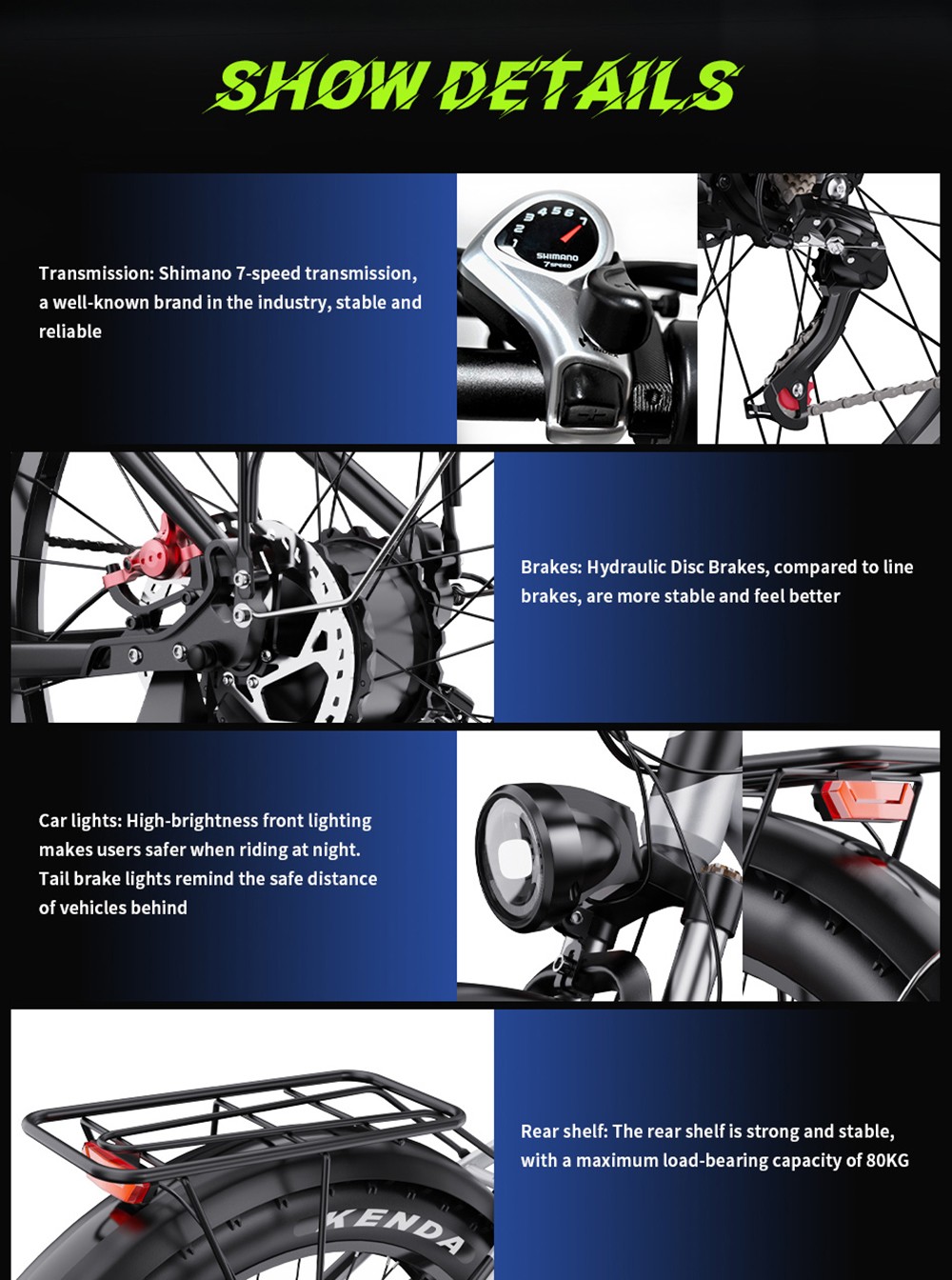 SHOW DETAILS

Transmission: Shimano 7-speed transmission, a well-known brand in the industry, stable and reliable

1 2 3 4 5 6 7
SHIMANO
7 SPEED

Brakes: Hydraulic Disc Brakes, compared to line brakes, are more stable and feel better

Car lights: High-brightness front lighting makes users safer when riding at night. Tail brake lights remind the safe distance of vehicles behind

Rear shelf: The rear shelf is strong and stable, with a maximum load-bearing capacity of 80KG

KENDA