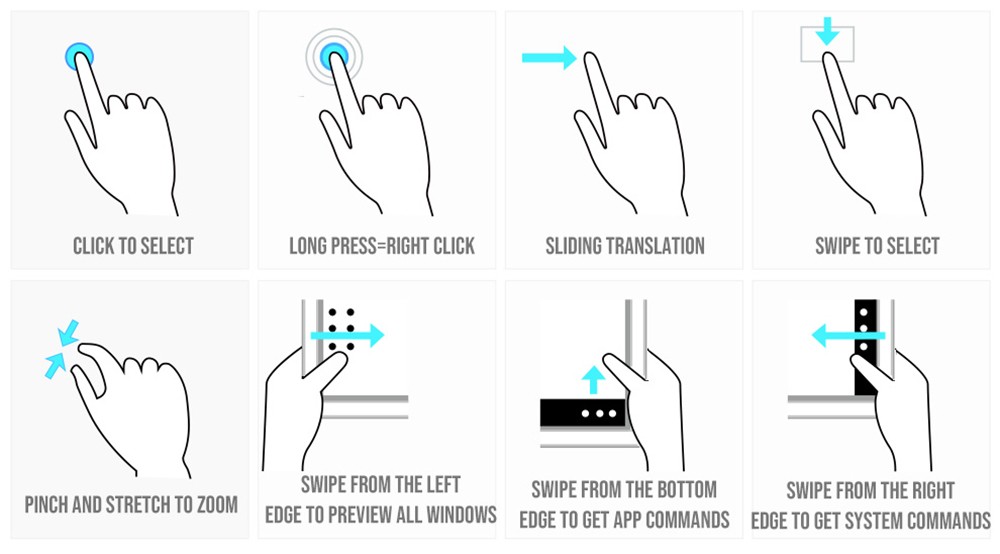 CLICK TO SELECT

LONG PRESS=RIGHT CLICK

SLIDING TRANSLATION

SWIPE TO SELECT

PINCH AND STRETCH TO ZOOM

SWIPE FROM THE LEFT EDGE TO PREVIEW ALL WINDOWS

SWIPE FROM THE BOTTOM EDGE TO GET APP COMMANDS

SWIPE FROM THE RIGHT EDGE TO GET SYSTEM COMMANDS