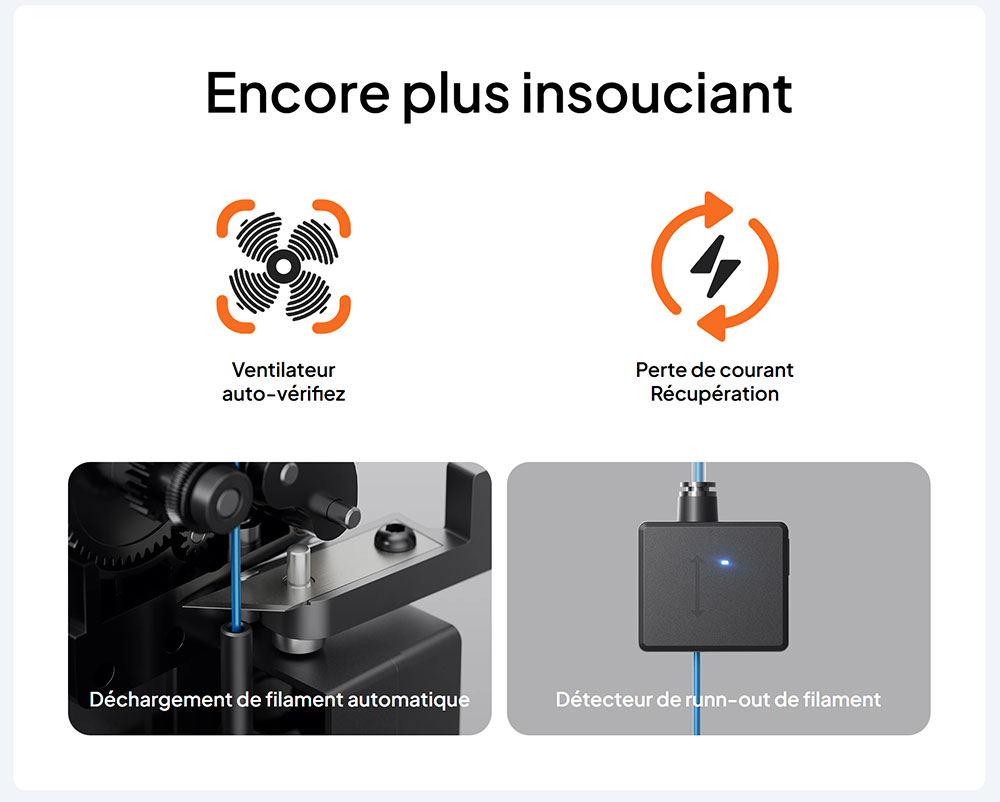 Encore plus insouciant

Ventilateur auto-vérifiez

Perte de courant Récupération

Déchargement de filament automatique

Détecteur de runn-out de filament