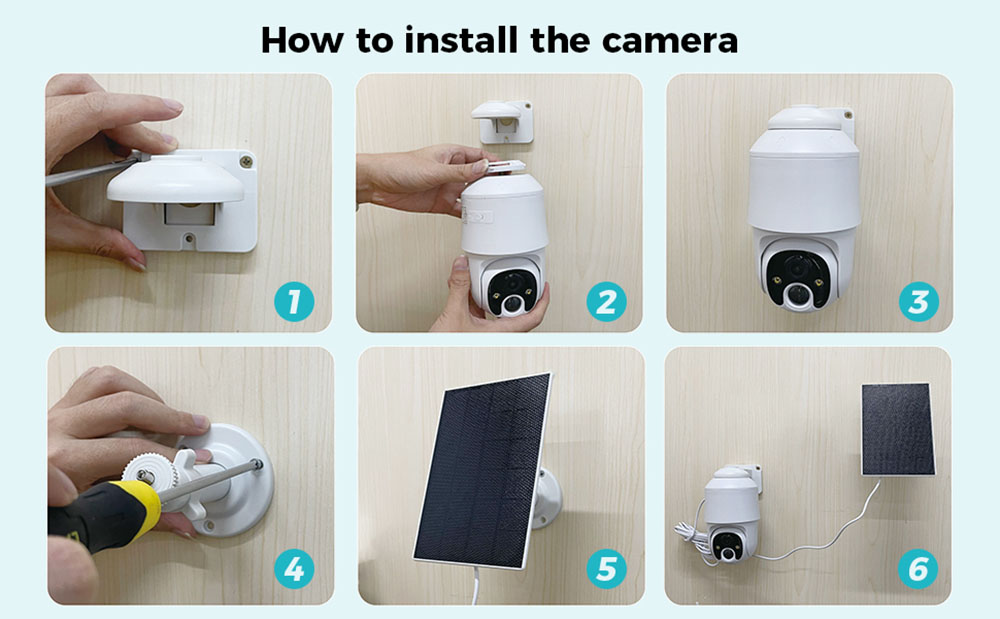 How to install the camera

1

2

3

4

5

6