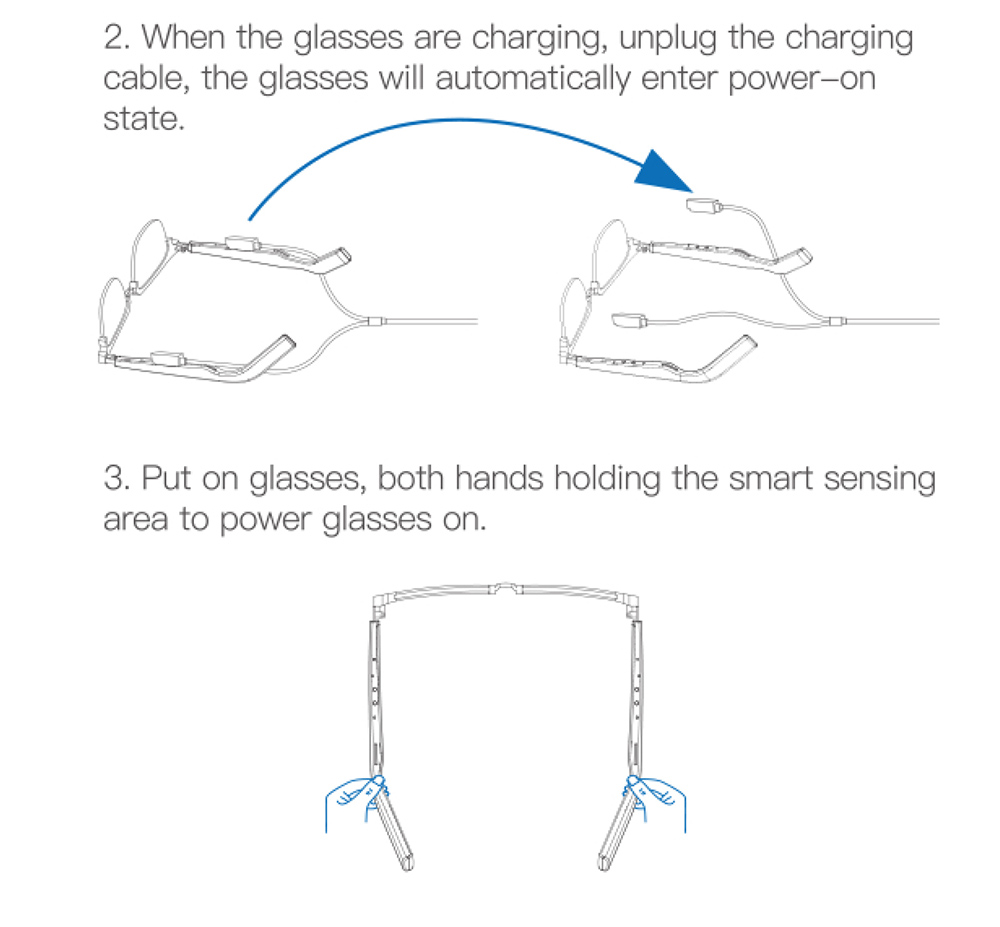 2. When the glasses are charging, unplug the charging cable, the glasses will automatically enter power–on state.

3. Put on glasses, both hands holding the smart sensing area to power glasses on.