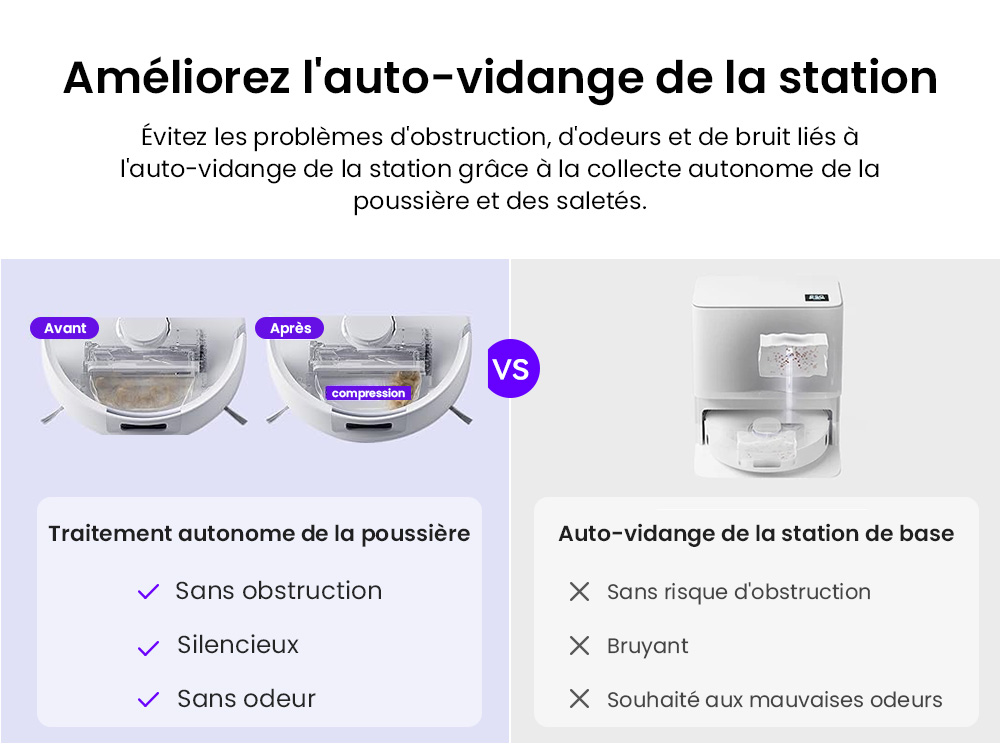 Améliorez l'auto-vidange de la station

Évitez les problèmes d'obstruction, d'odeurs et de bruit liés à l'auto-vidange de la station grâce à la collecte autonome de la poussière et des saletés.

Avant

Après

compression

VS

Traitement autonome de la poussière

Sans obstruction

Silencieux

Sans odeur

Auto-vidange de la station de base

Sans risque d'obstruction

Bruyant

Souhaité aux mauvaises odeurs