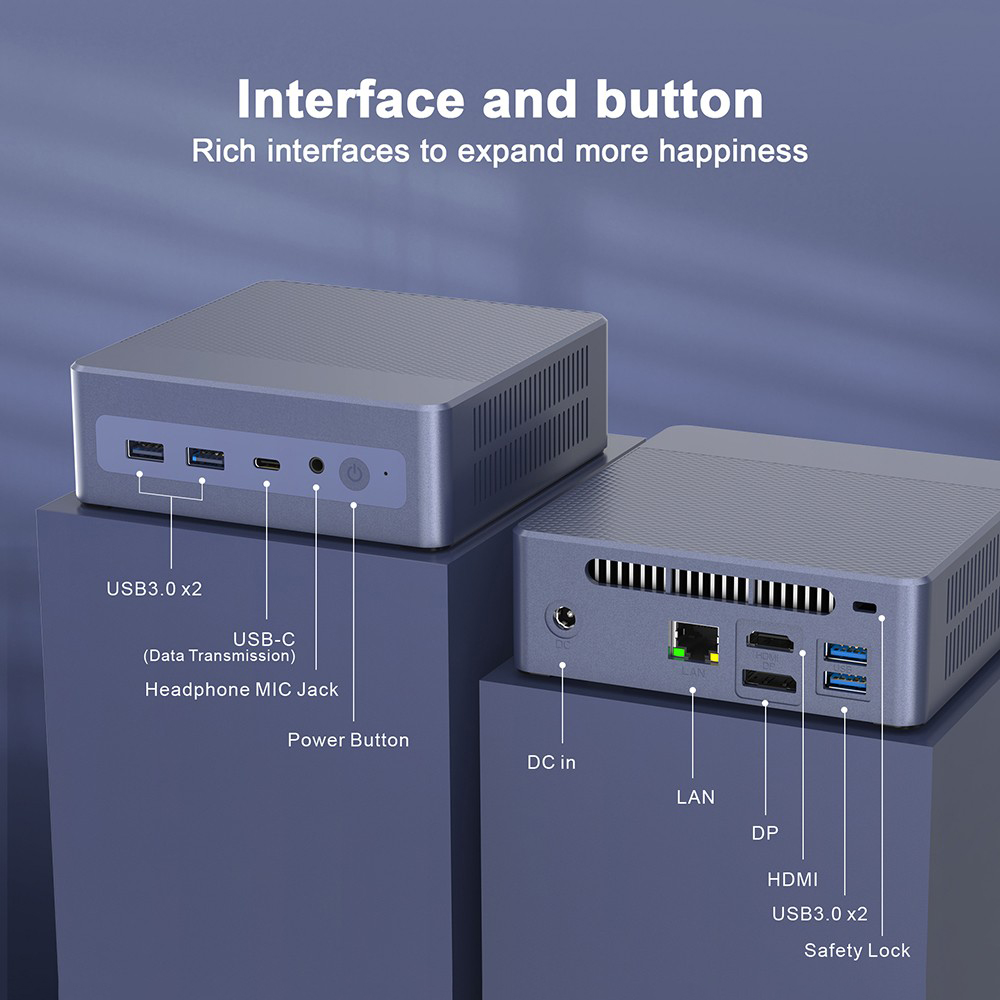 Interface and button
Rich interfaces to expand more happiness

USB3.0 x2

USB-C
(Data Transmission)

Headphone MIC Jack

Power Button

DC

LAN

DC in

LAN

DP

HDMI

USB3.0 x2

Safety Lock