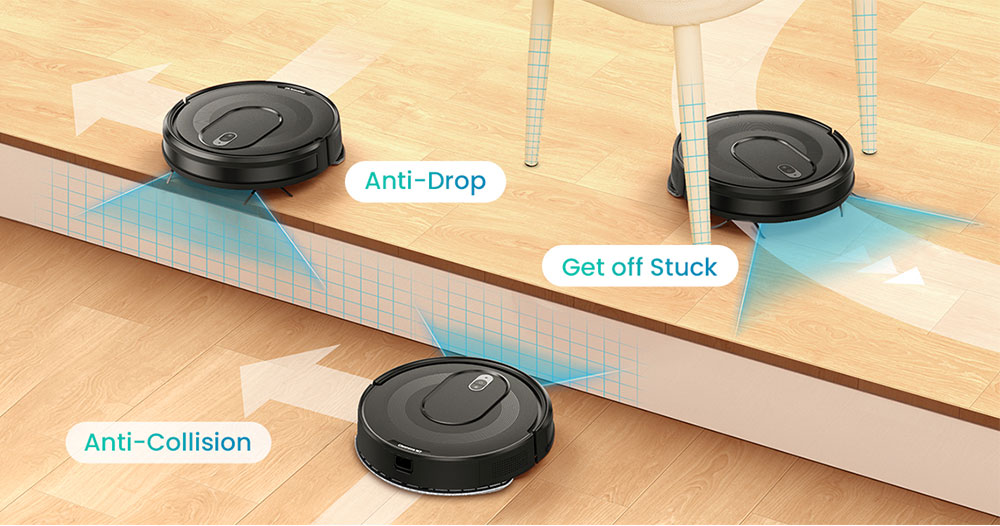 Anti-Drop

Get off Stuck

Anti-Collision