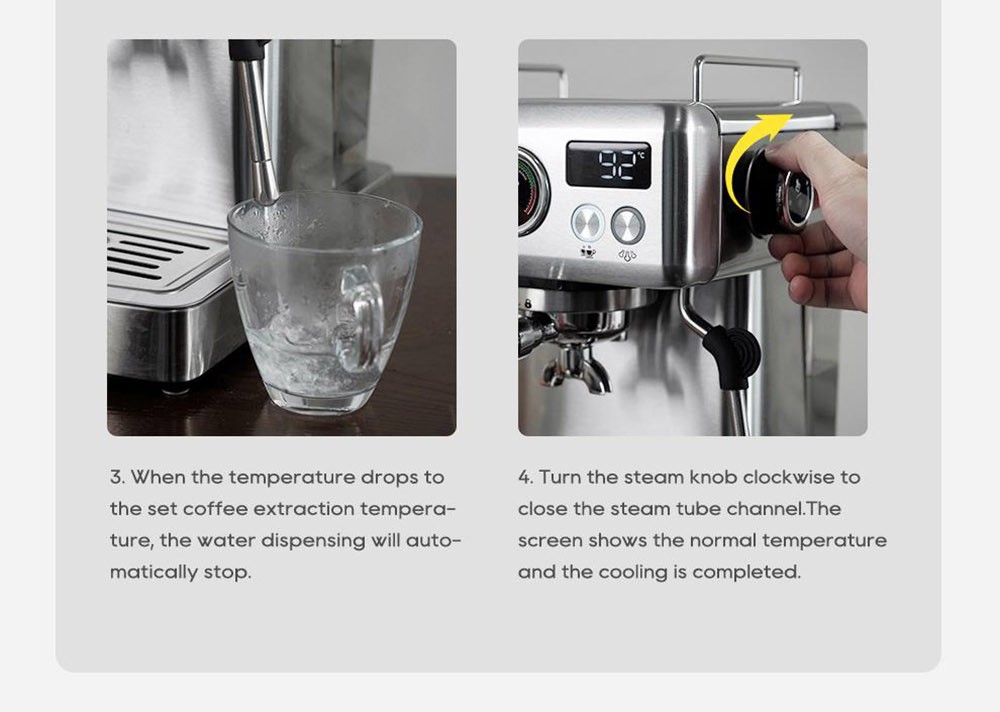 92℃

3. When the temperature drops to the set coffee extraction temperature, the water dispensing will automatically stop.

4. Turn the steam knob clockwise to close the steam tube channel.The screen shows the normal temperature and the cooling is completed.