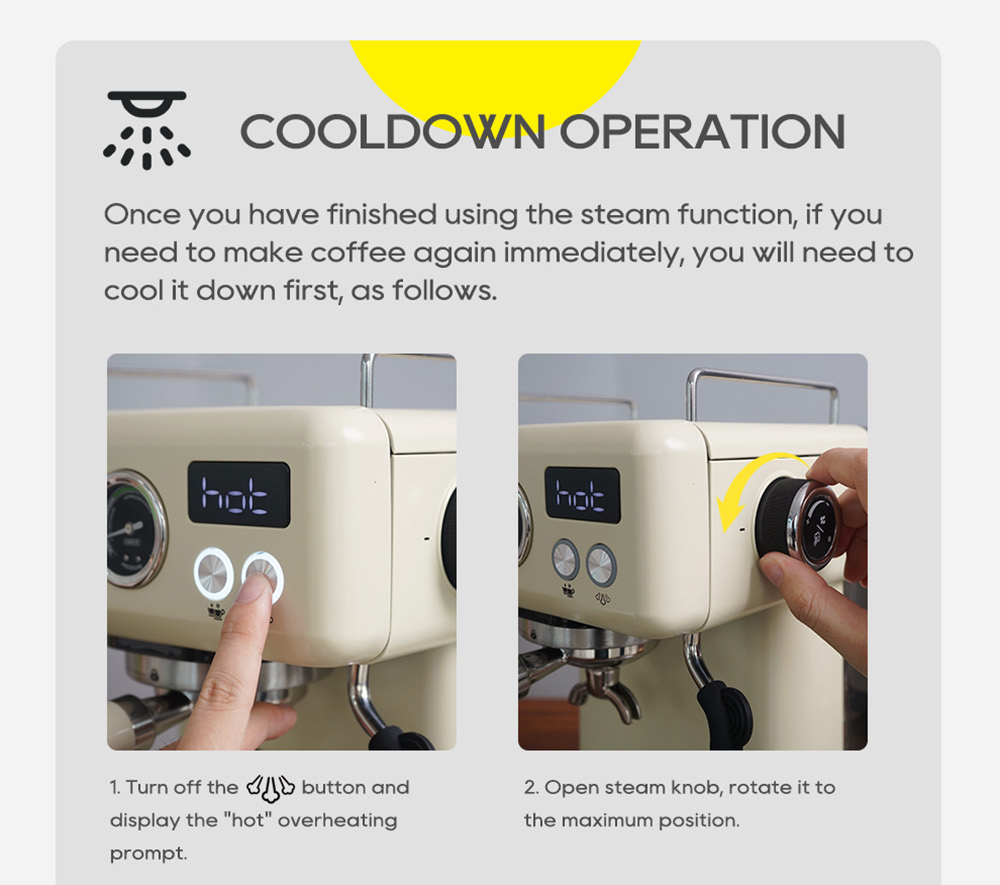 COOLDOWN OPERATION

Once you have finished using the steam function, if you need to make coffee again immediately, you will need to cool it down first, as follows.

hot

hot

1. Turn off the button and display the "hot" overheating prompt.

2. Open steam knob, rotate it to the maximum position.