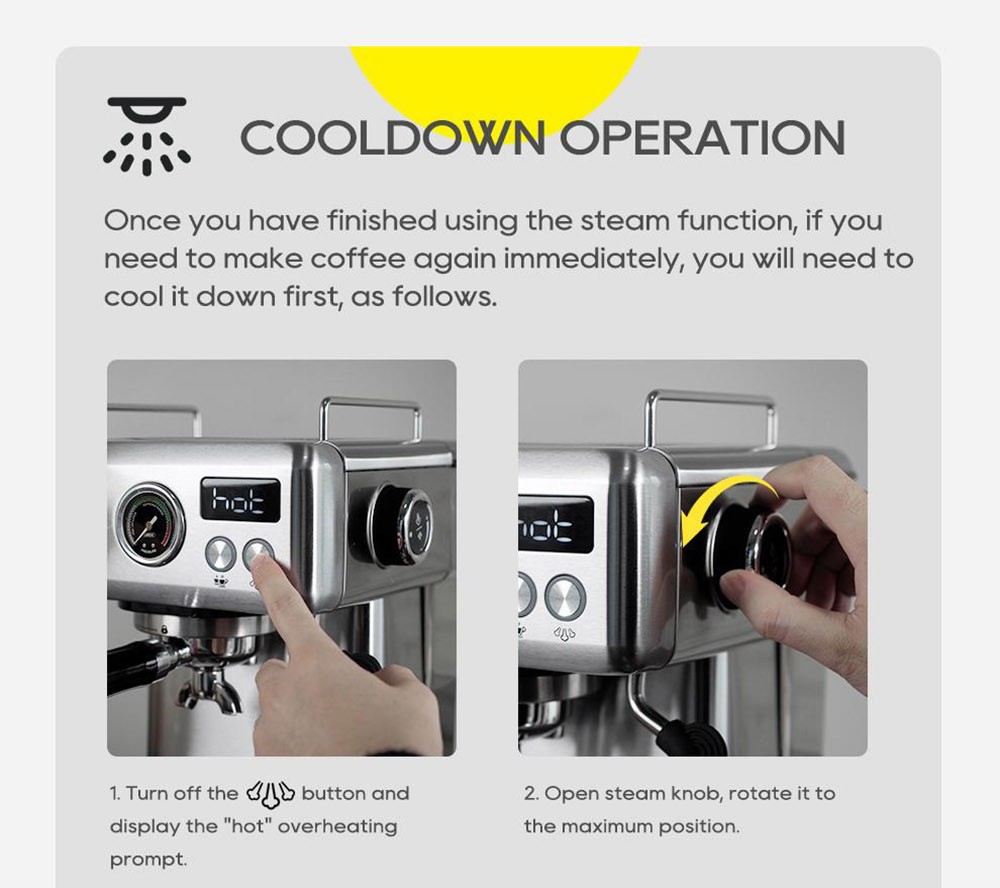 COOLDOWN OPERATION

Once you have finished using the steam function, if you need to make coffee again immediately, you will need to cool it down first, as follows.

hot

hot

1. Turn off the button and display the "hot" overheating prompt.

2. Open steam knob, rotate it to the maximum position.